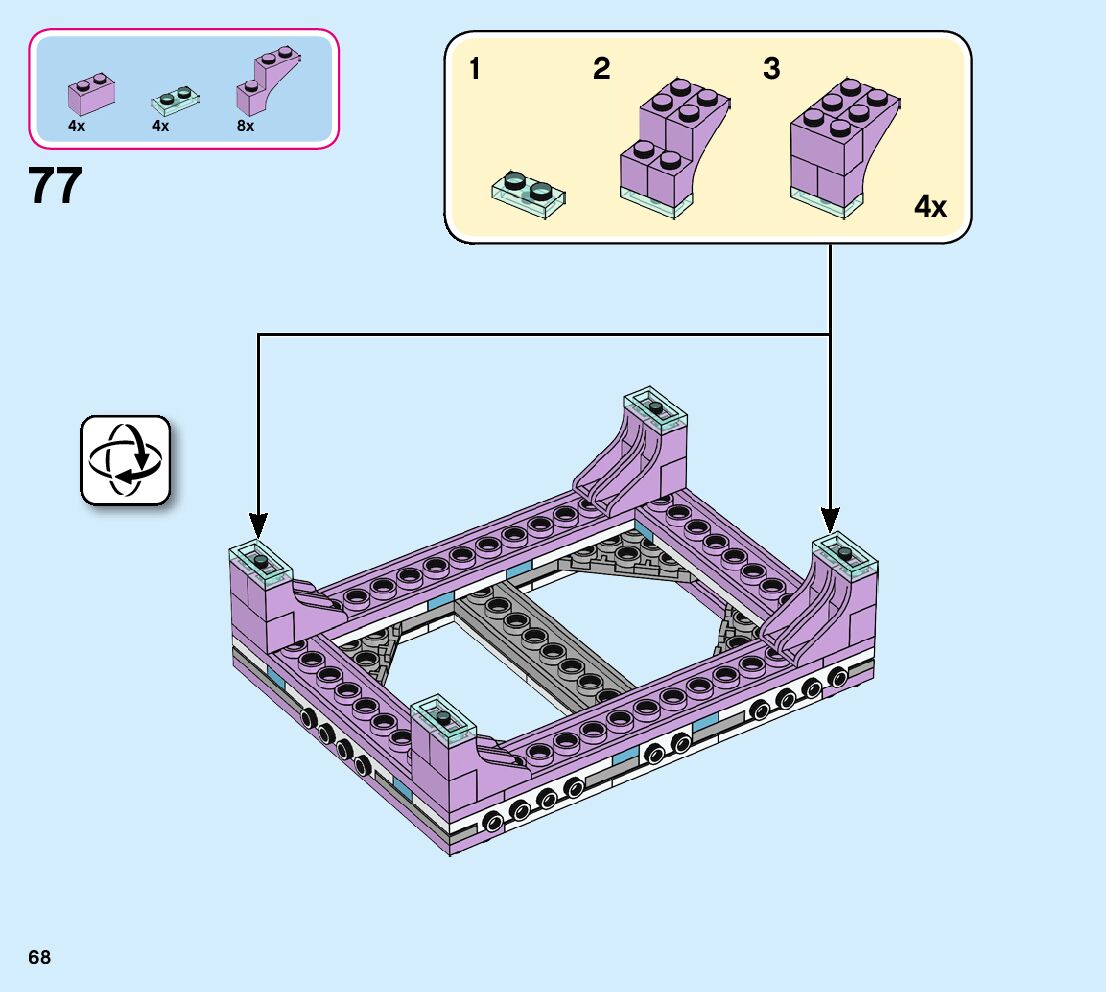 4x 4x 8x

77

1 2 3

4x

68