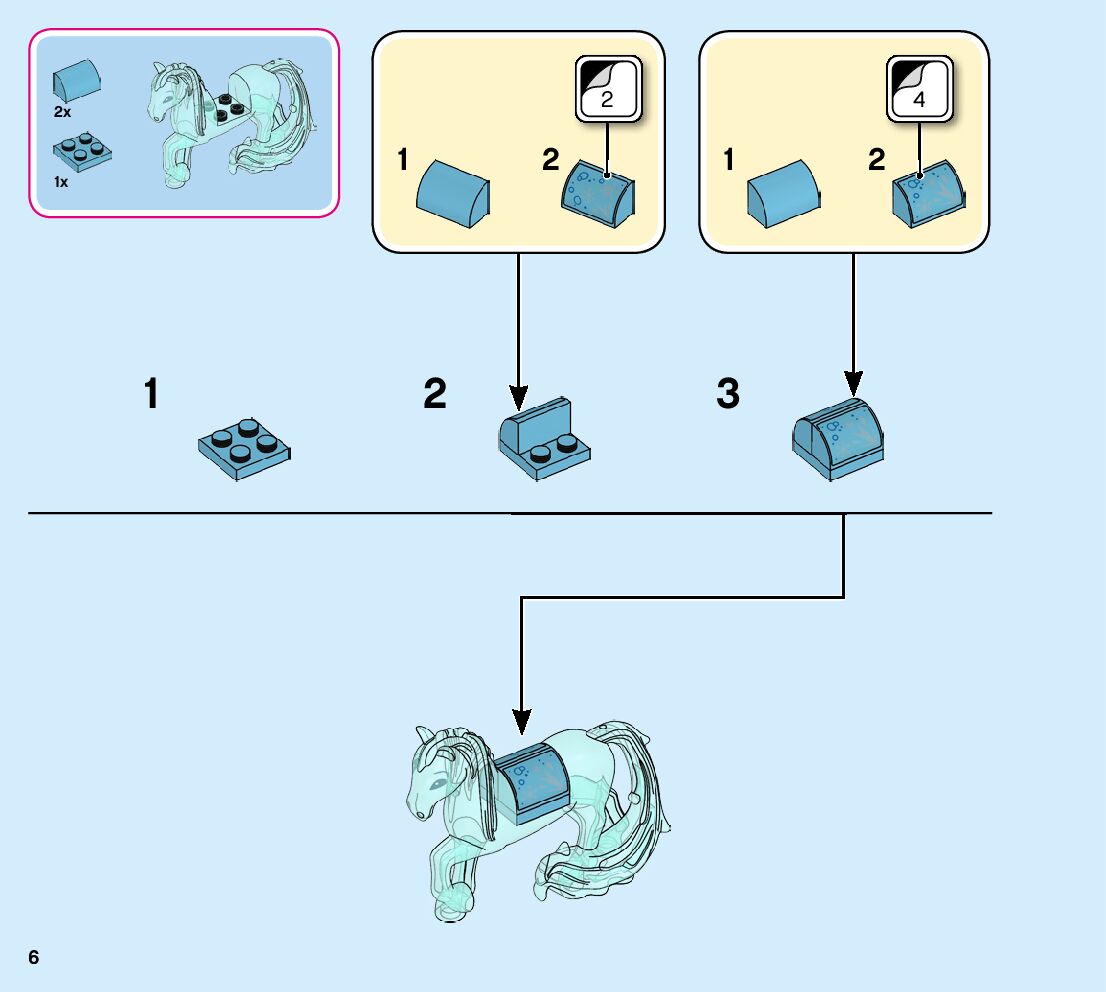 2x

1x

2

1

2

4

1

2

1

2

3

6