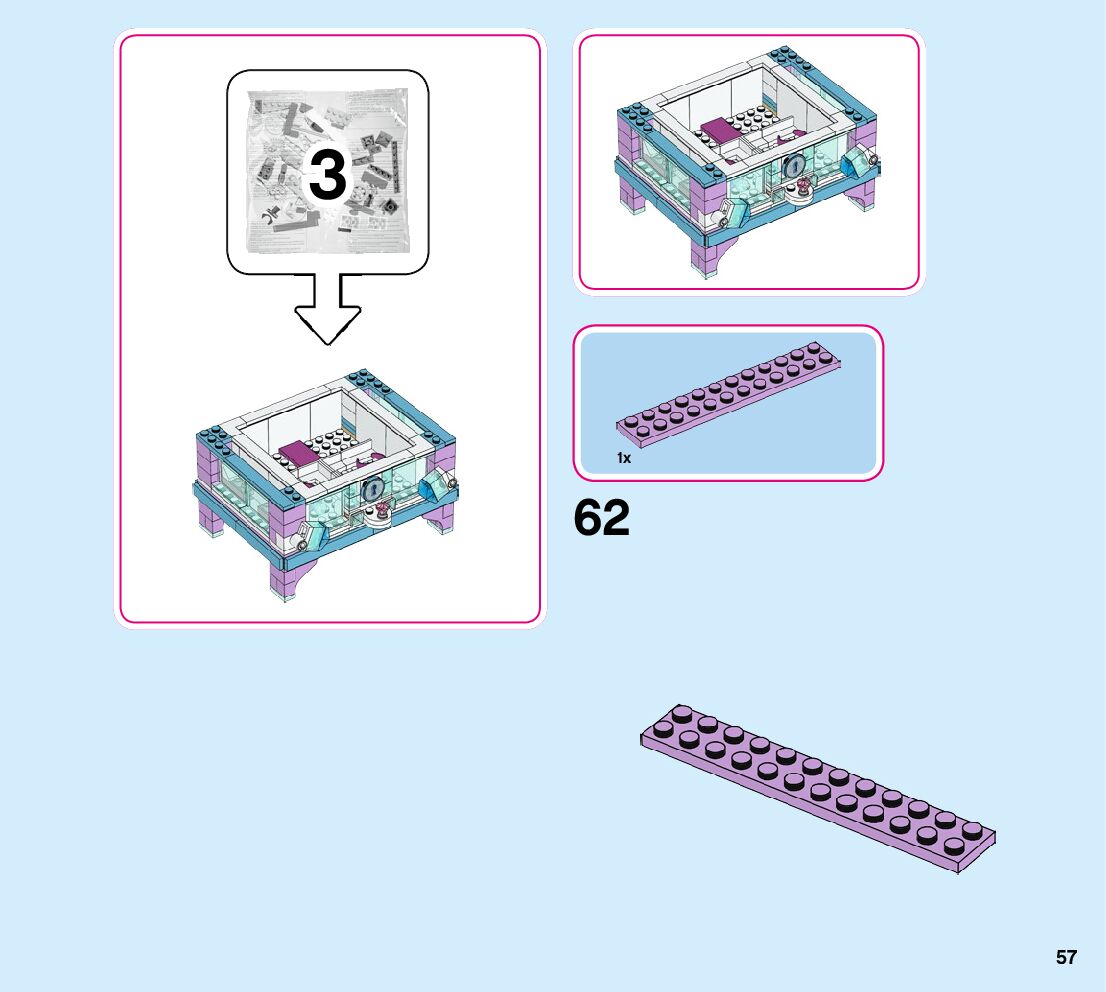 3

1x

62

57