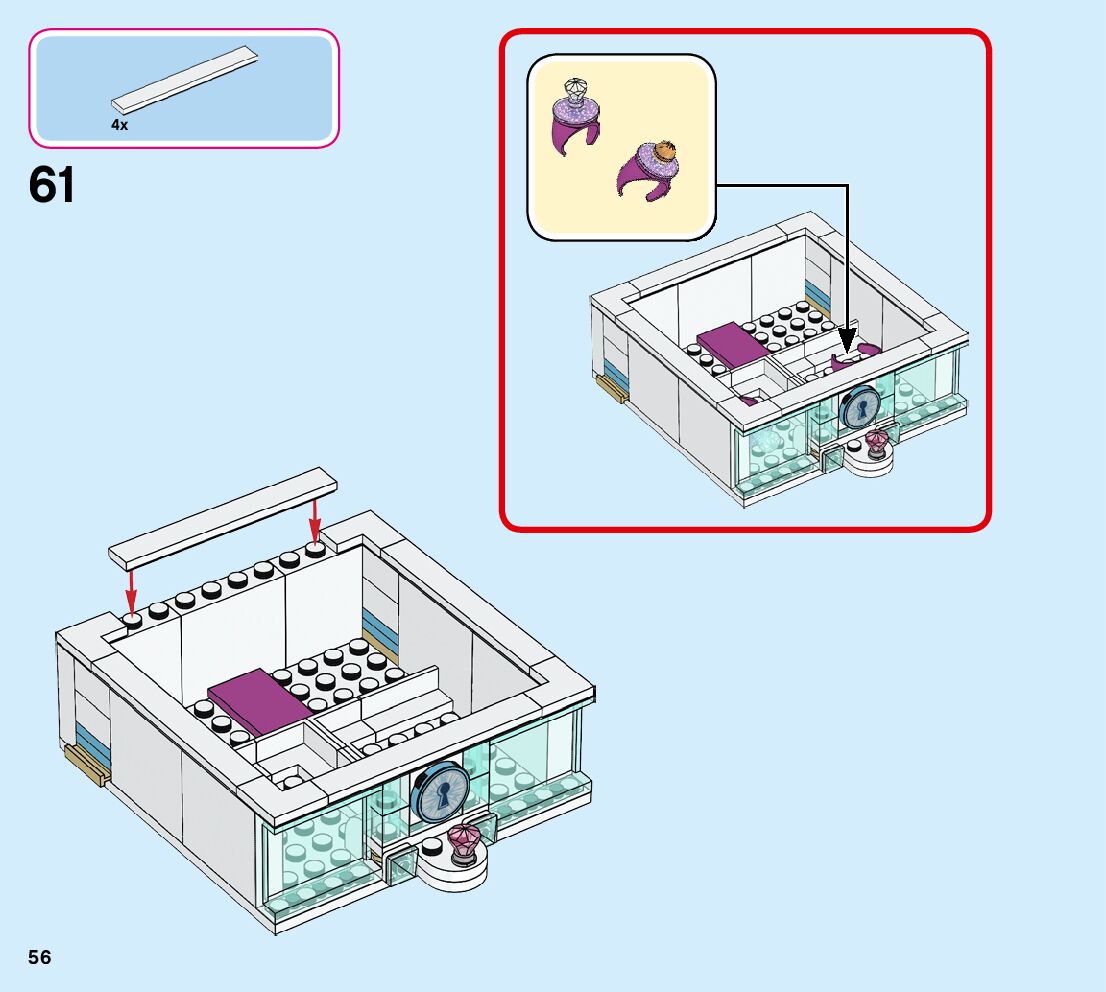 4x

61

56