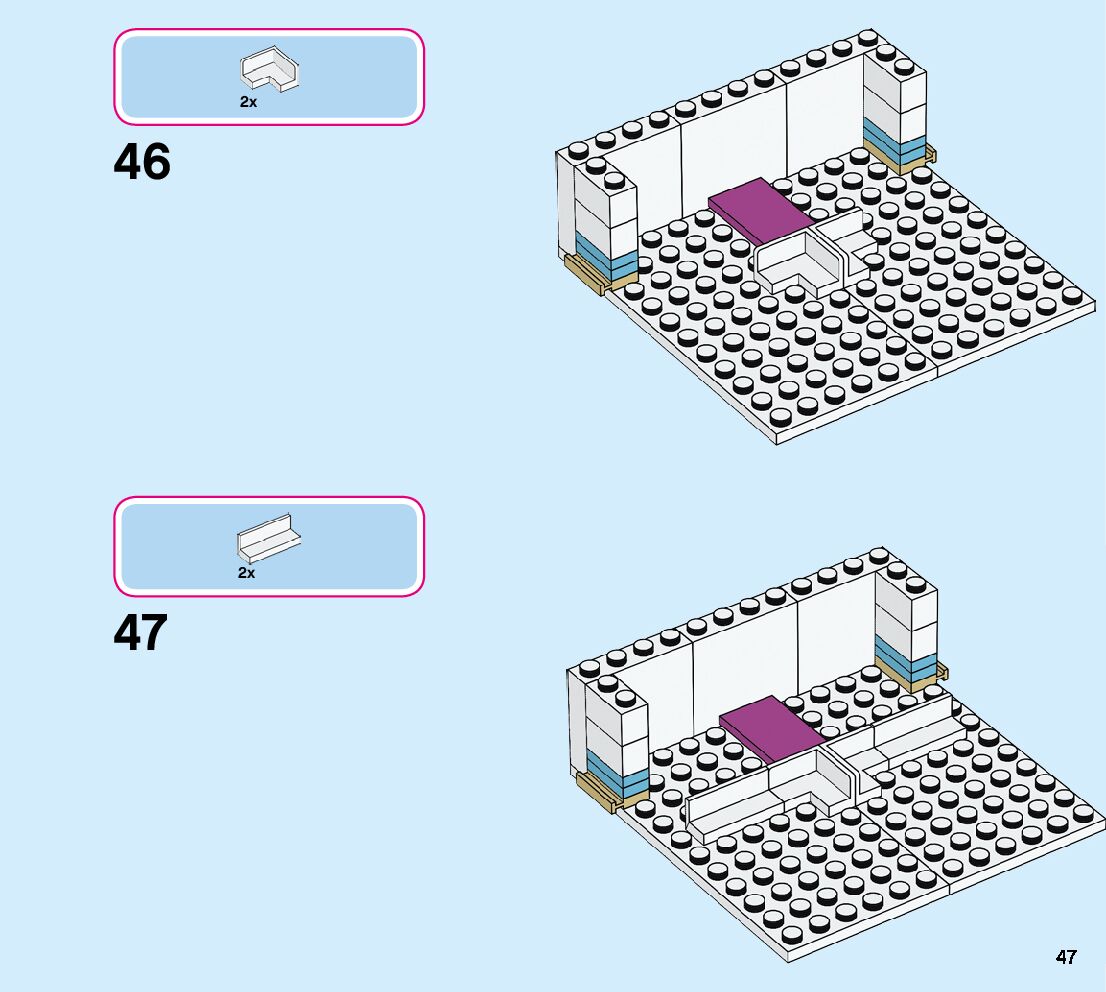 2x

46

2x

47

47