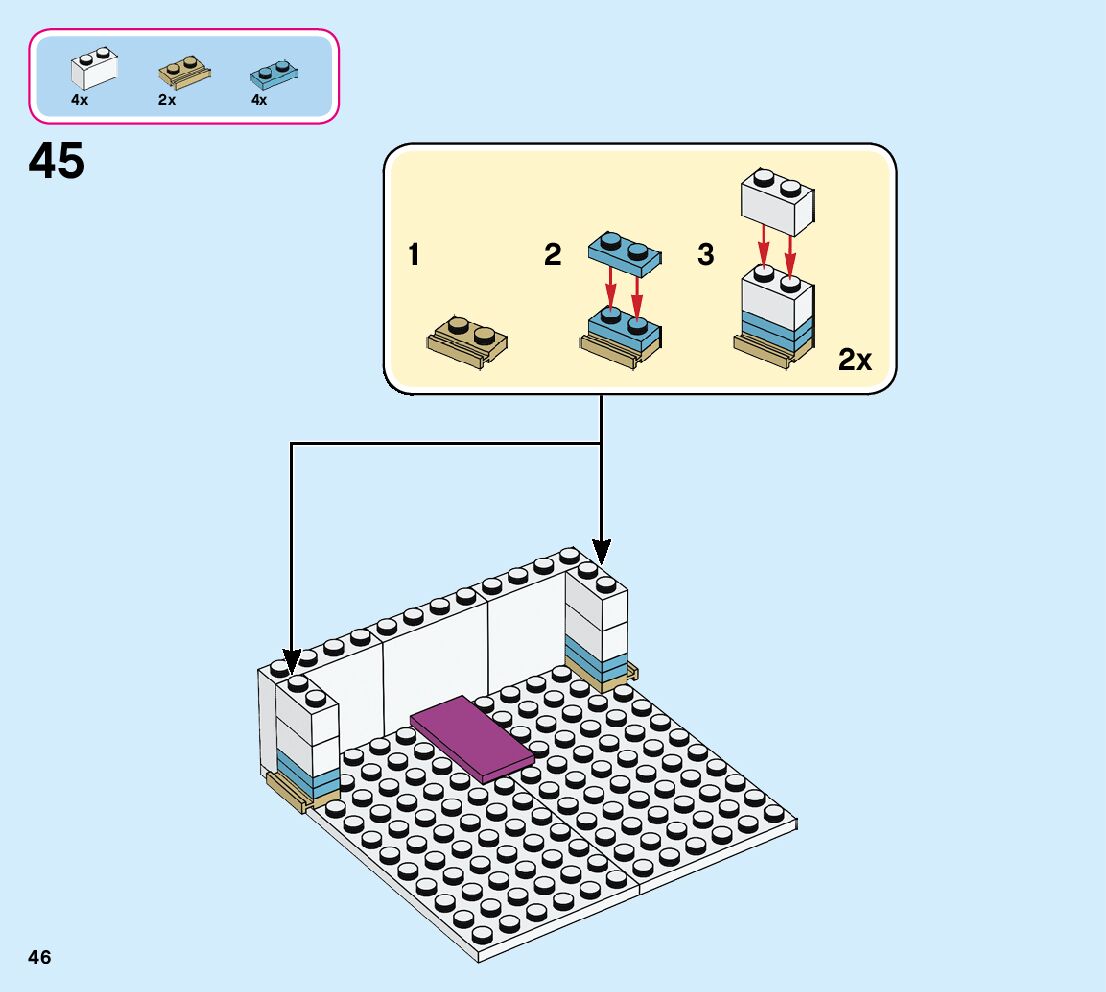 4x 2x 4x

45

1 2 3

2x

46