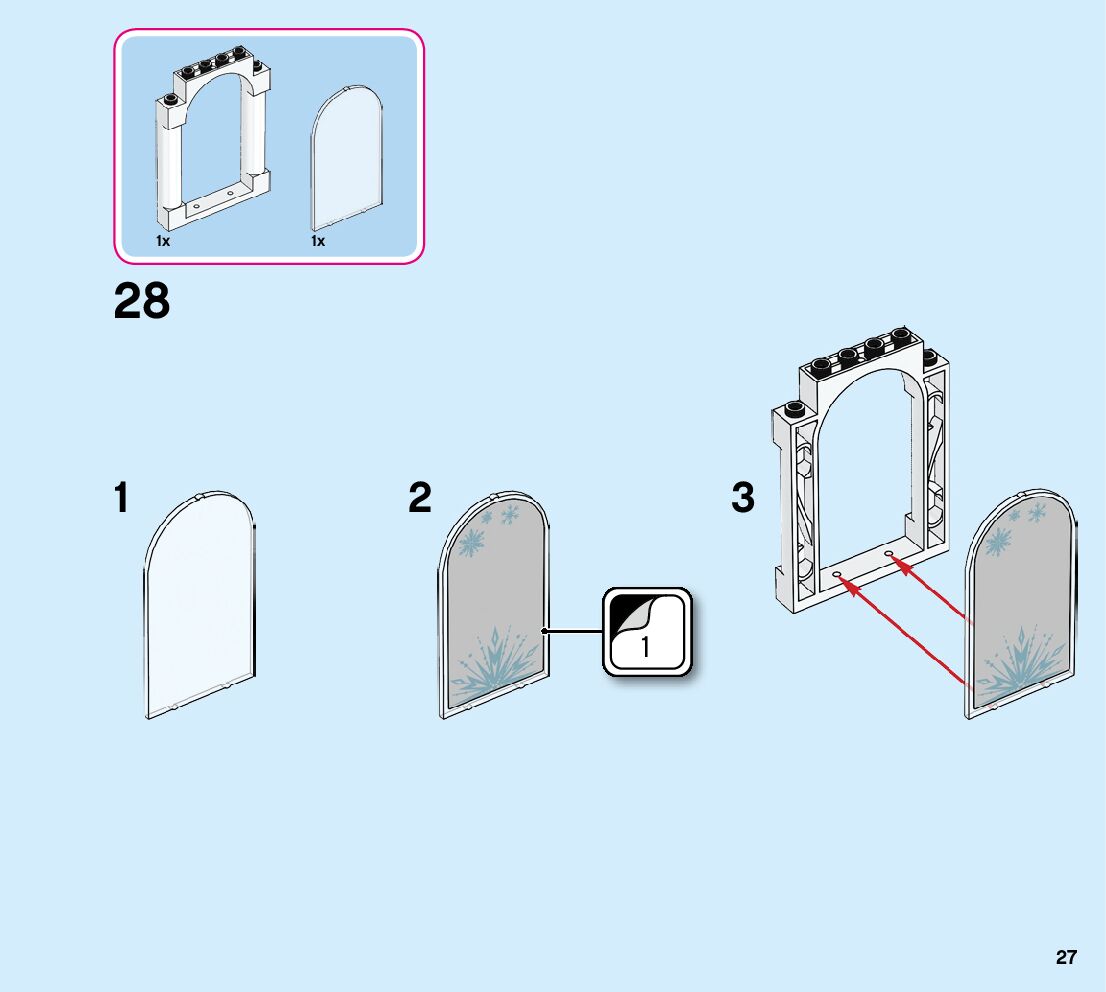 1x 1x

28

1

2

1

3

27