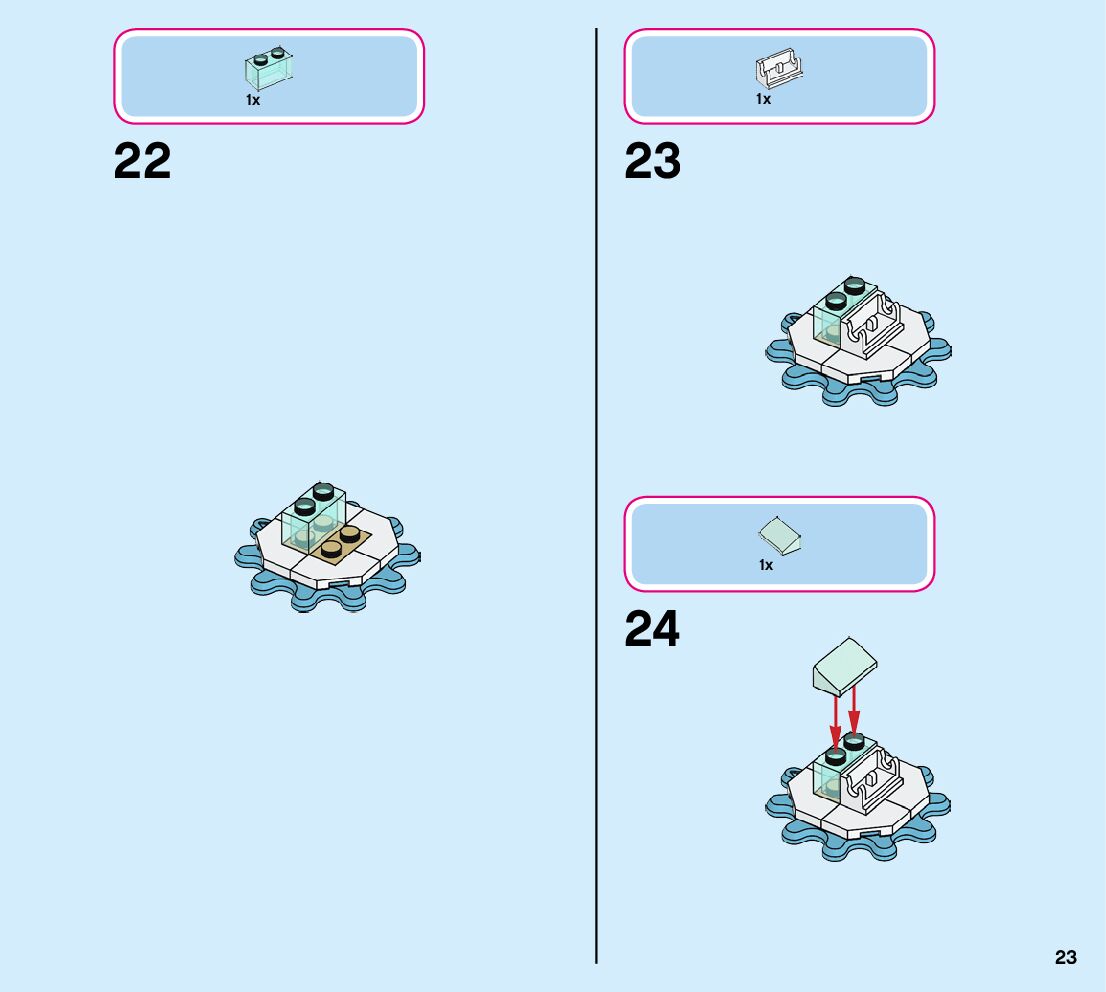 1x

22

1x

23

1x

24

23