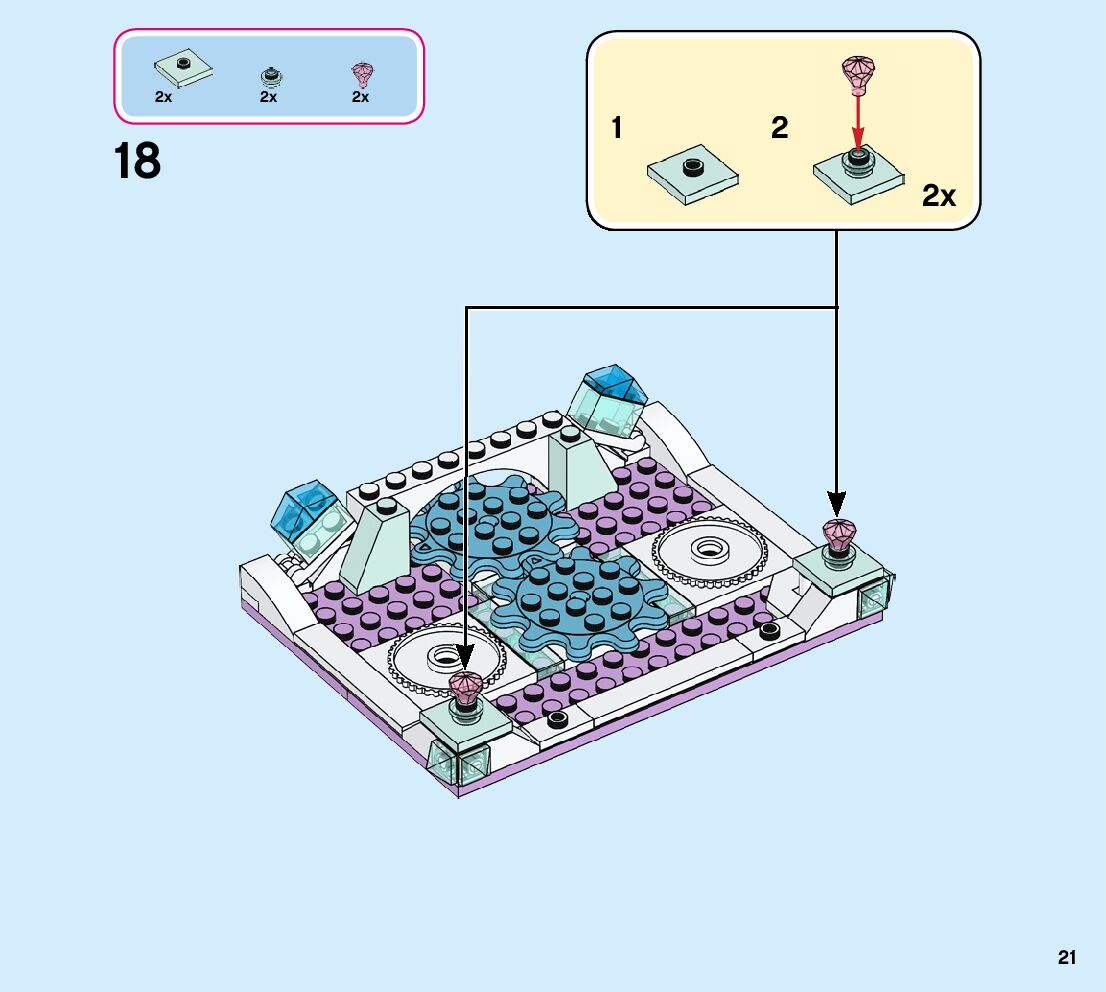 2x 2x 2x

18

1

2

2x

21