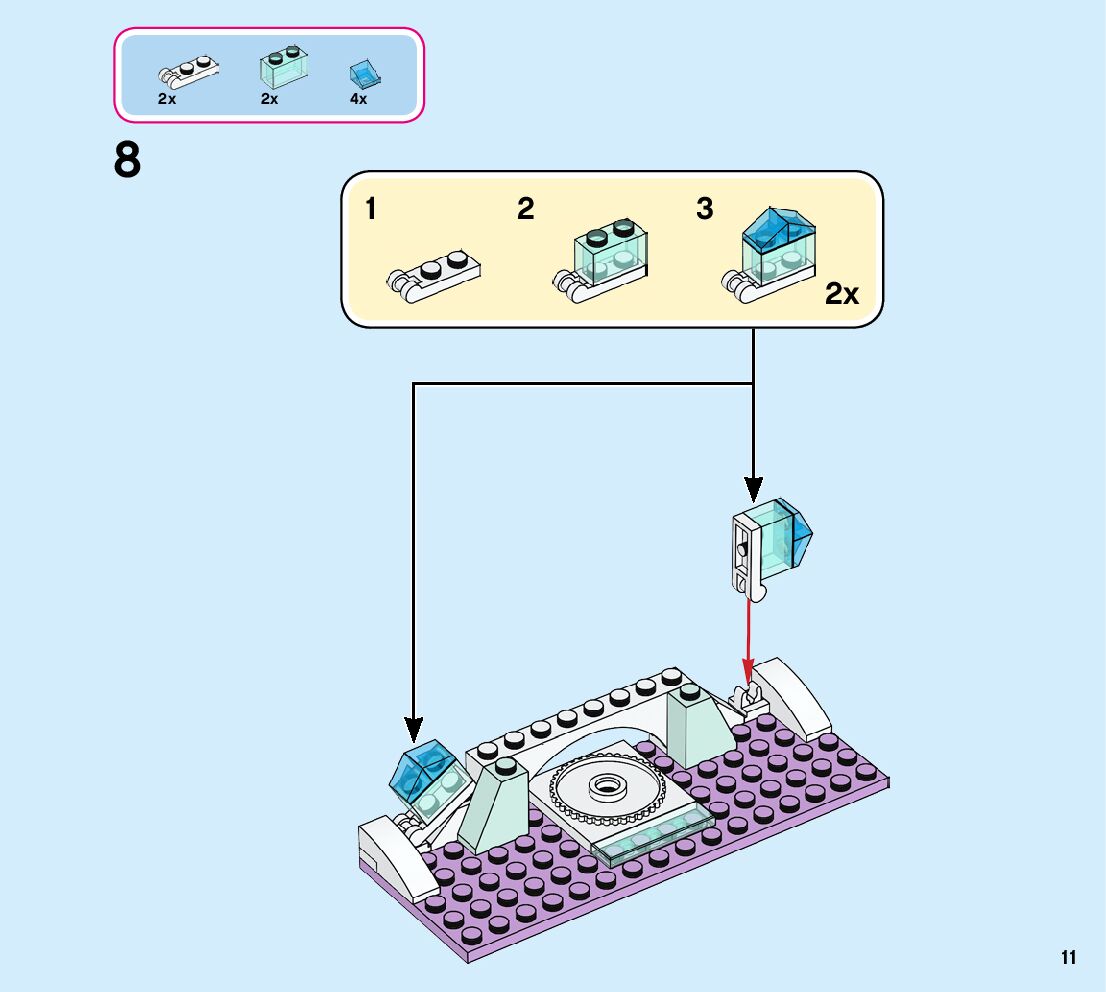 2x 2x 4x

8

1 2 3

2x

11