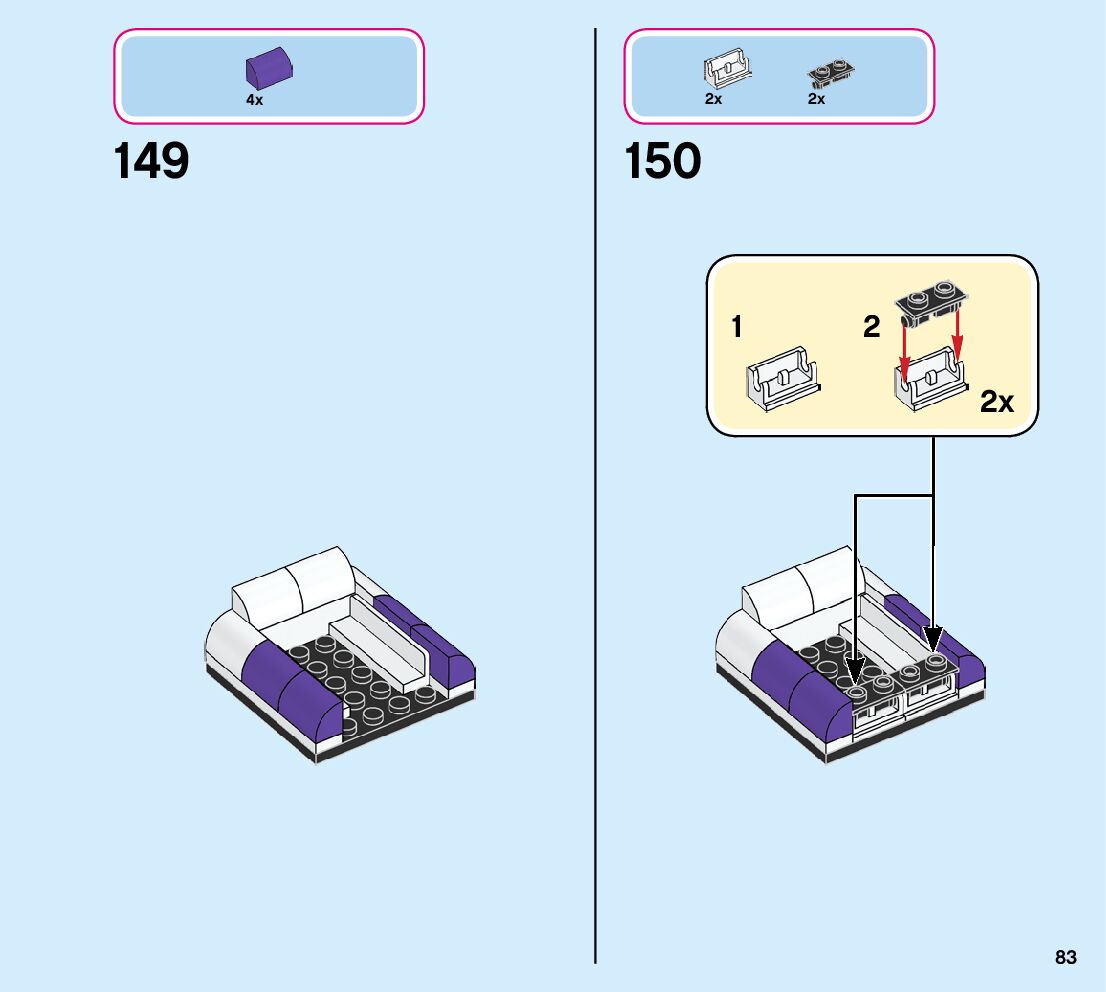 4x

149

2x 2x

150

1

2

2x

83