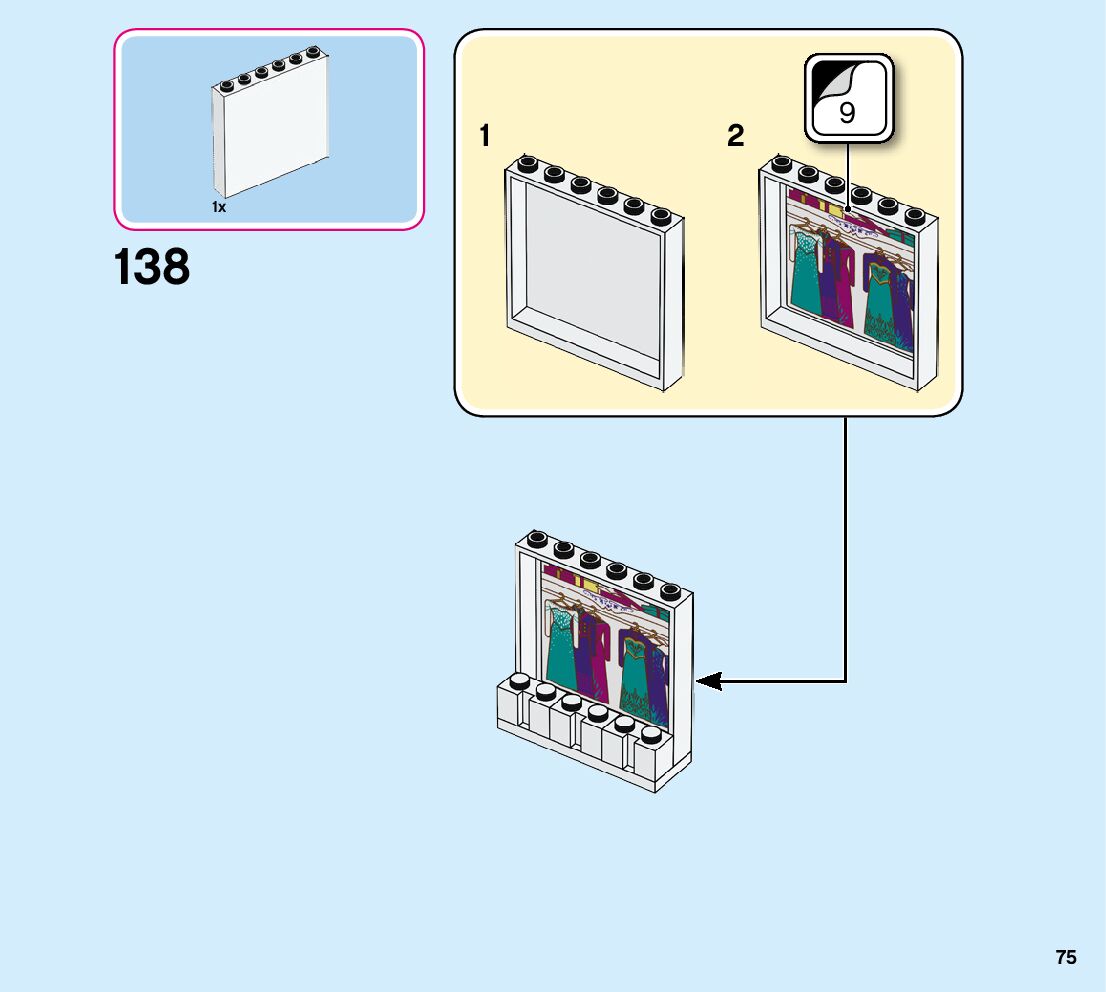 1x

138

1

2

9

75