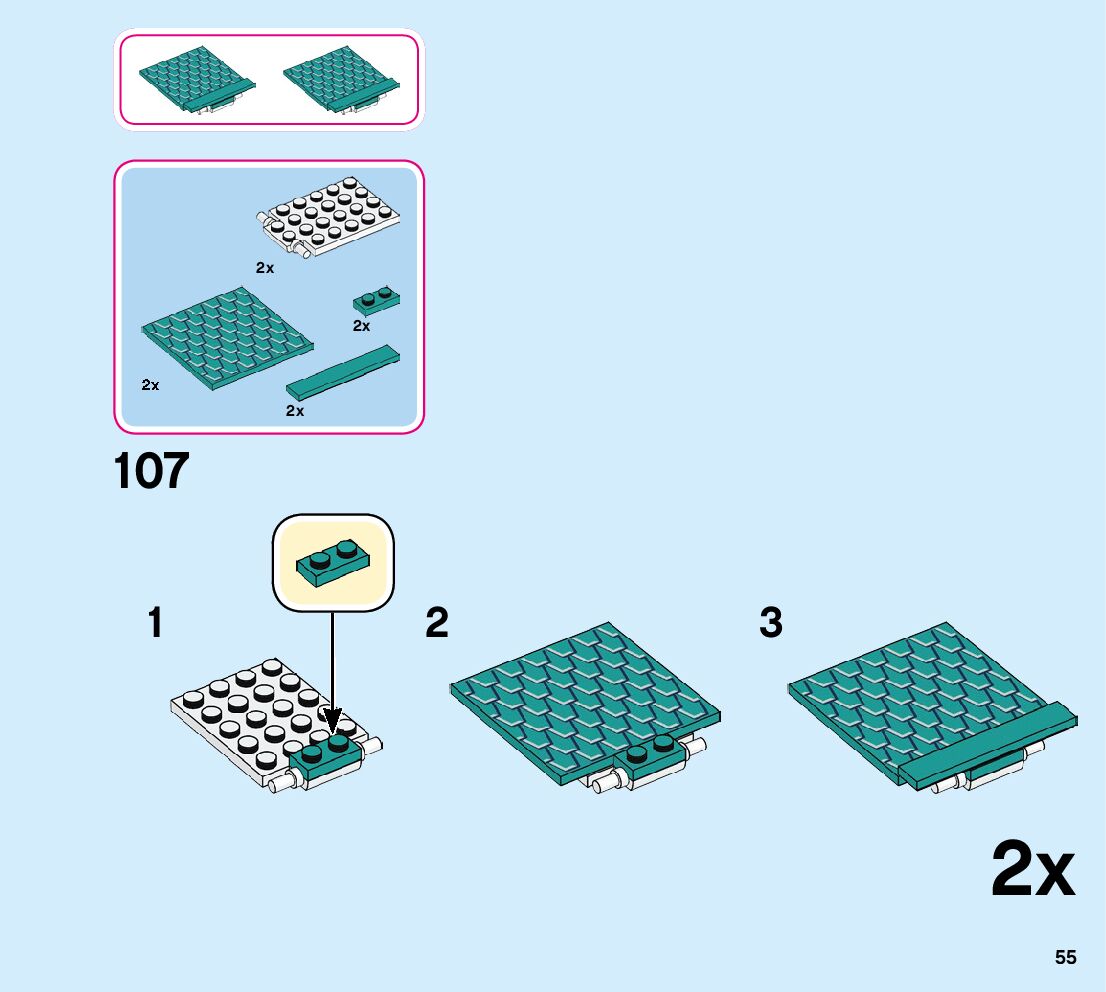 2x

2x

2x

2x

107

1

2

3

2x

55