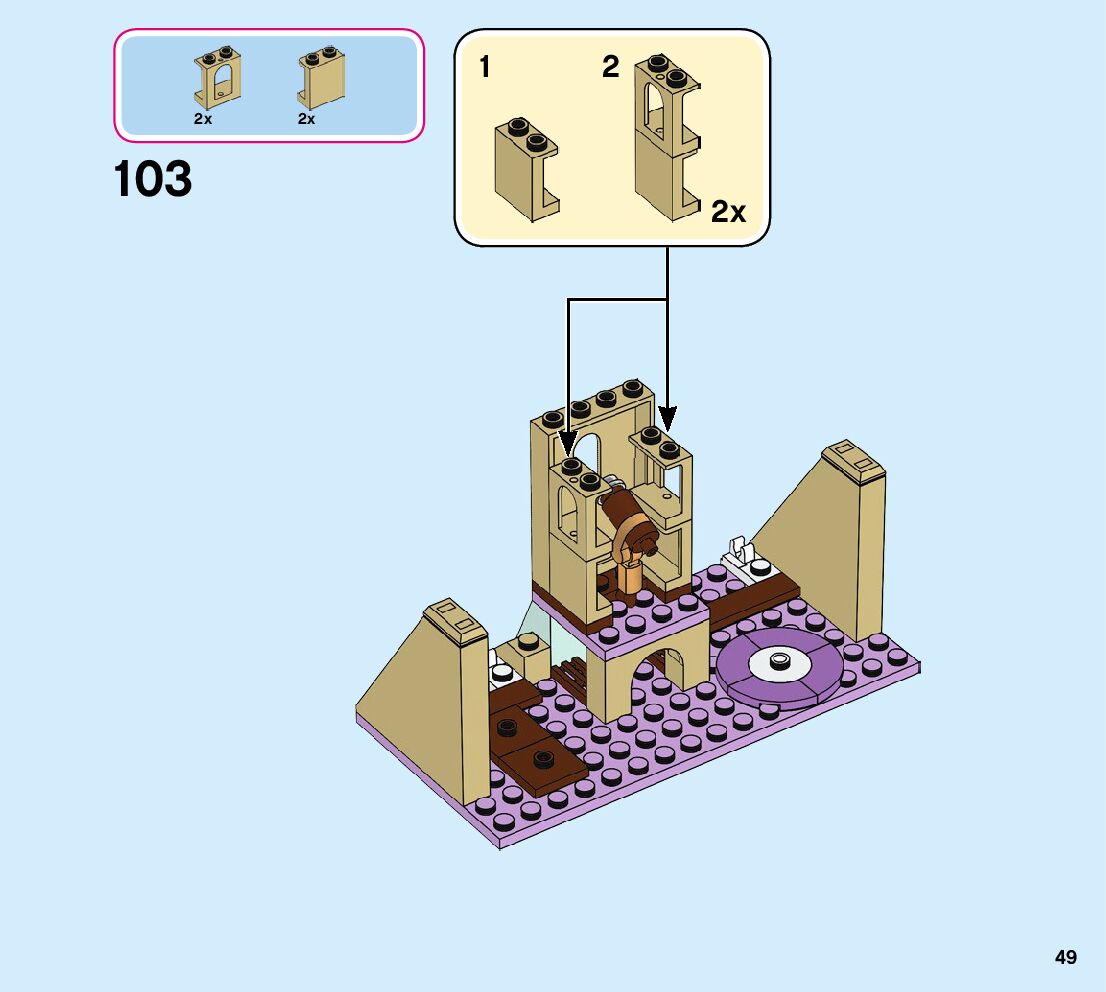 2x
2x

103

1
2
2x

49