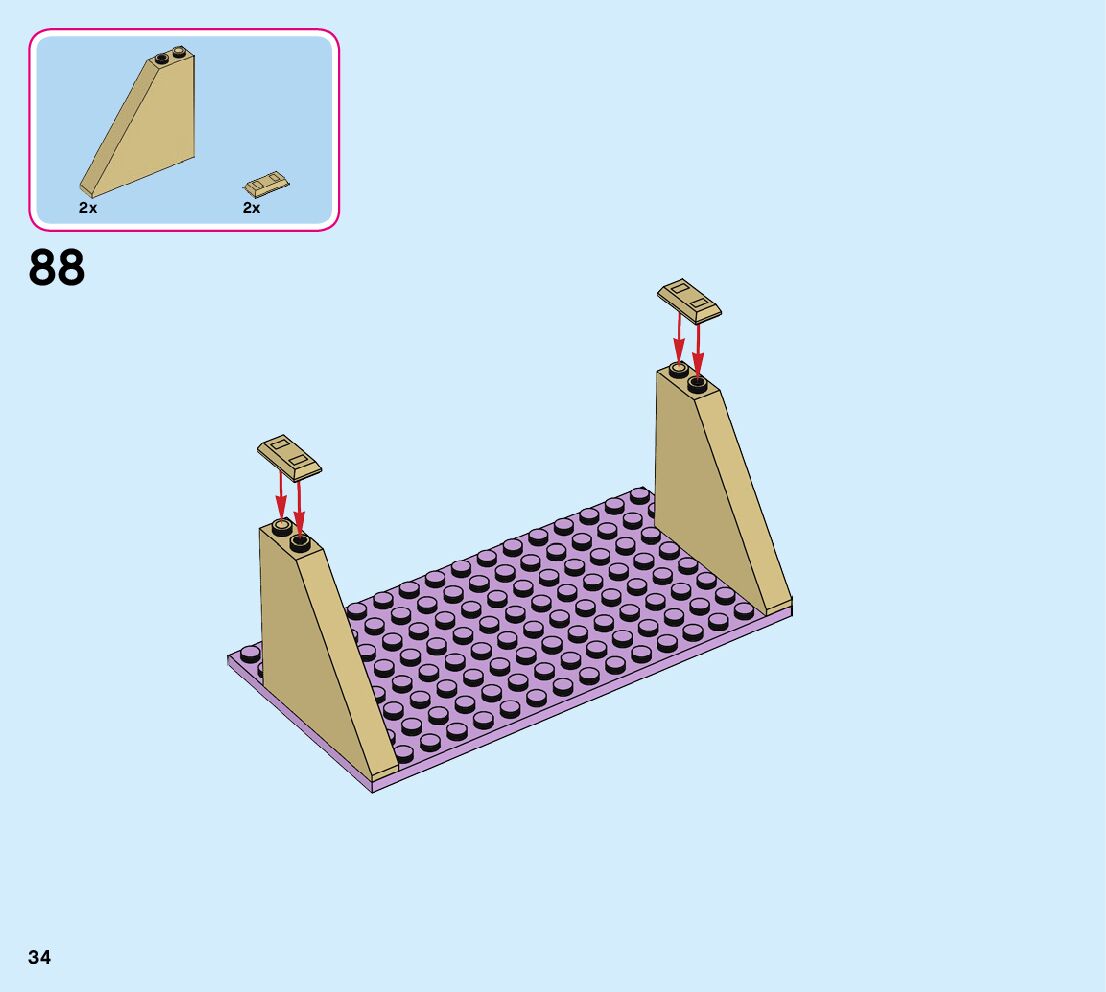 2x

2x

88

34