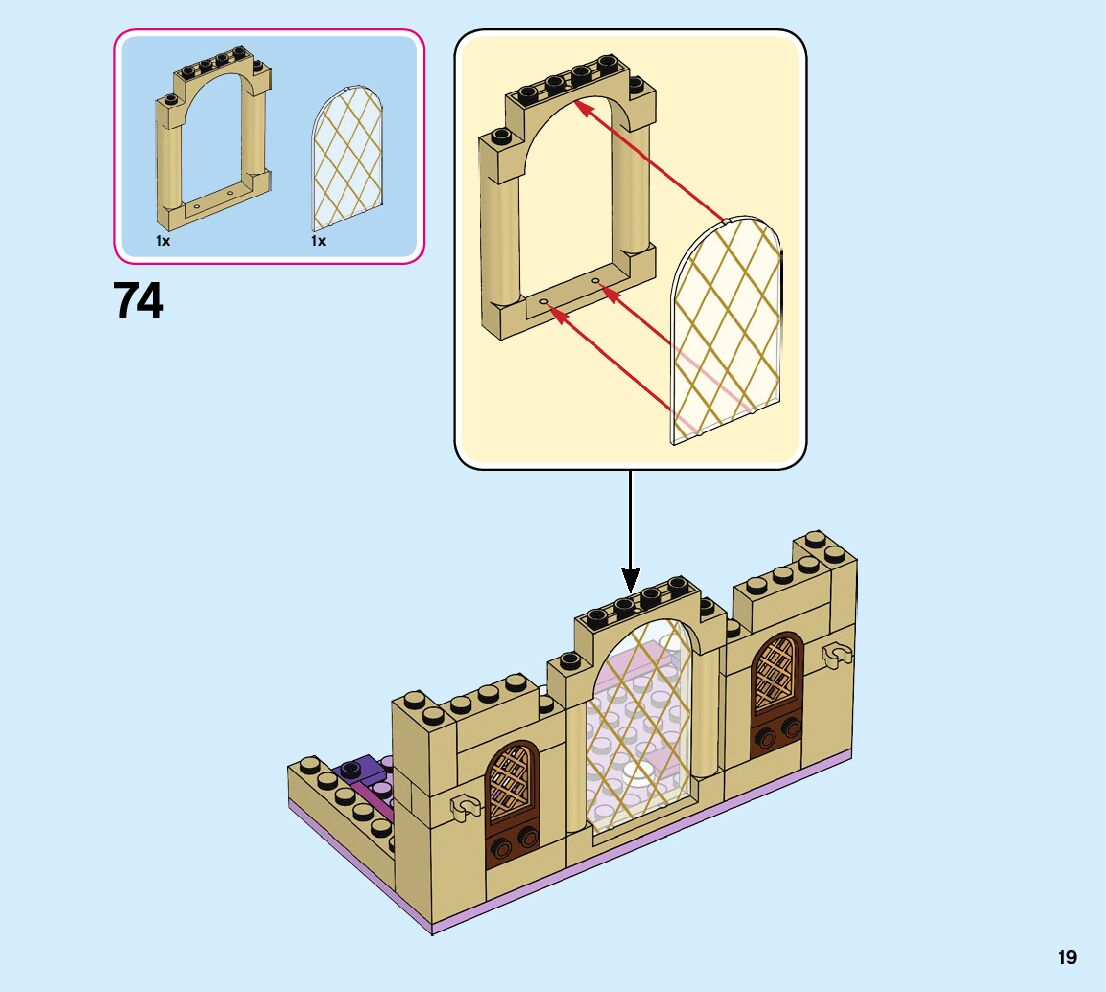 1x
1x

74

19