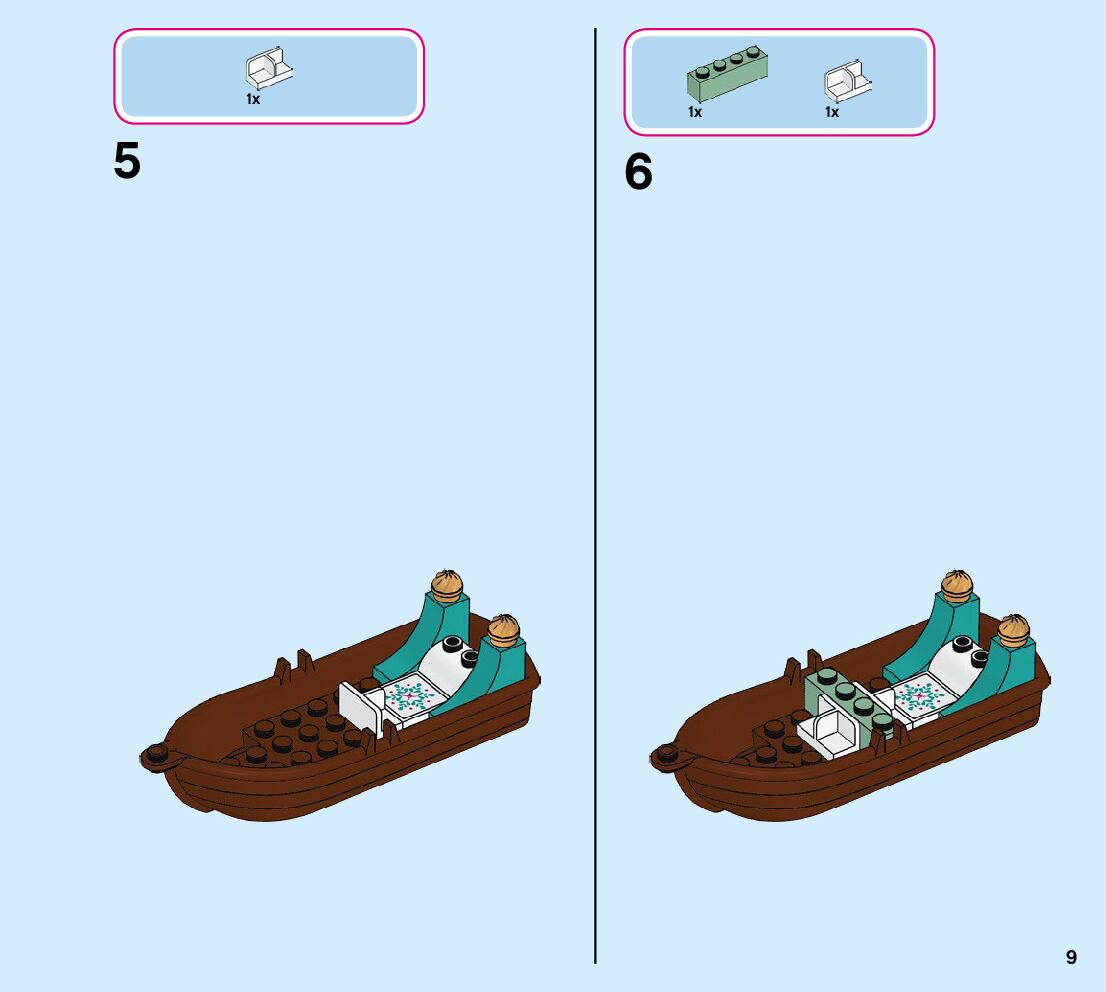 1x

5

1x

1x

6

9