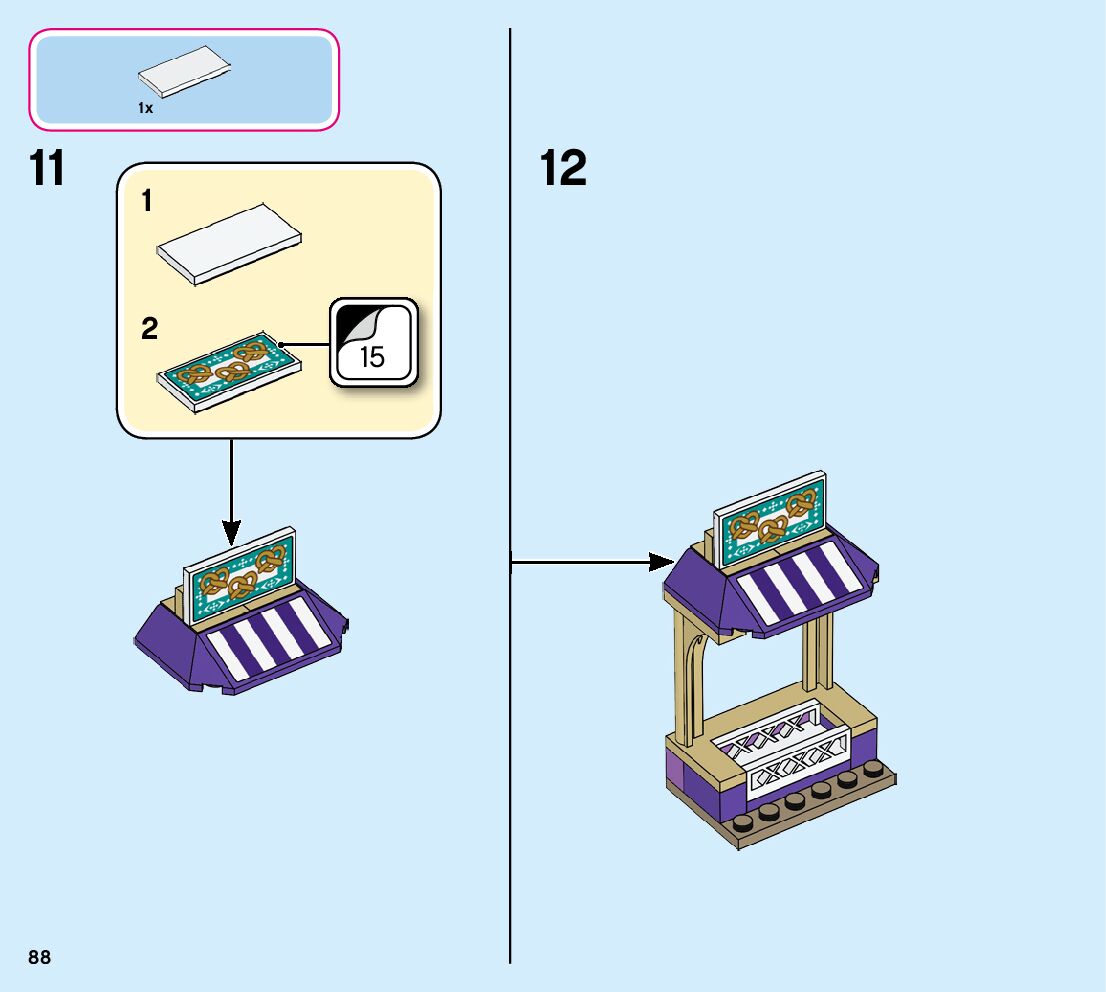 1x

11

1

2

15

12

88