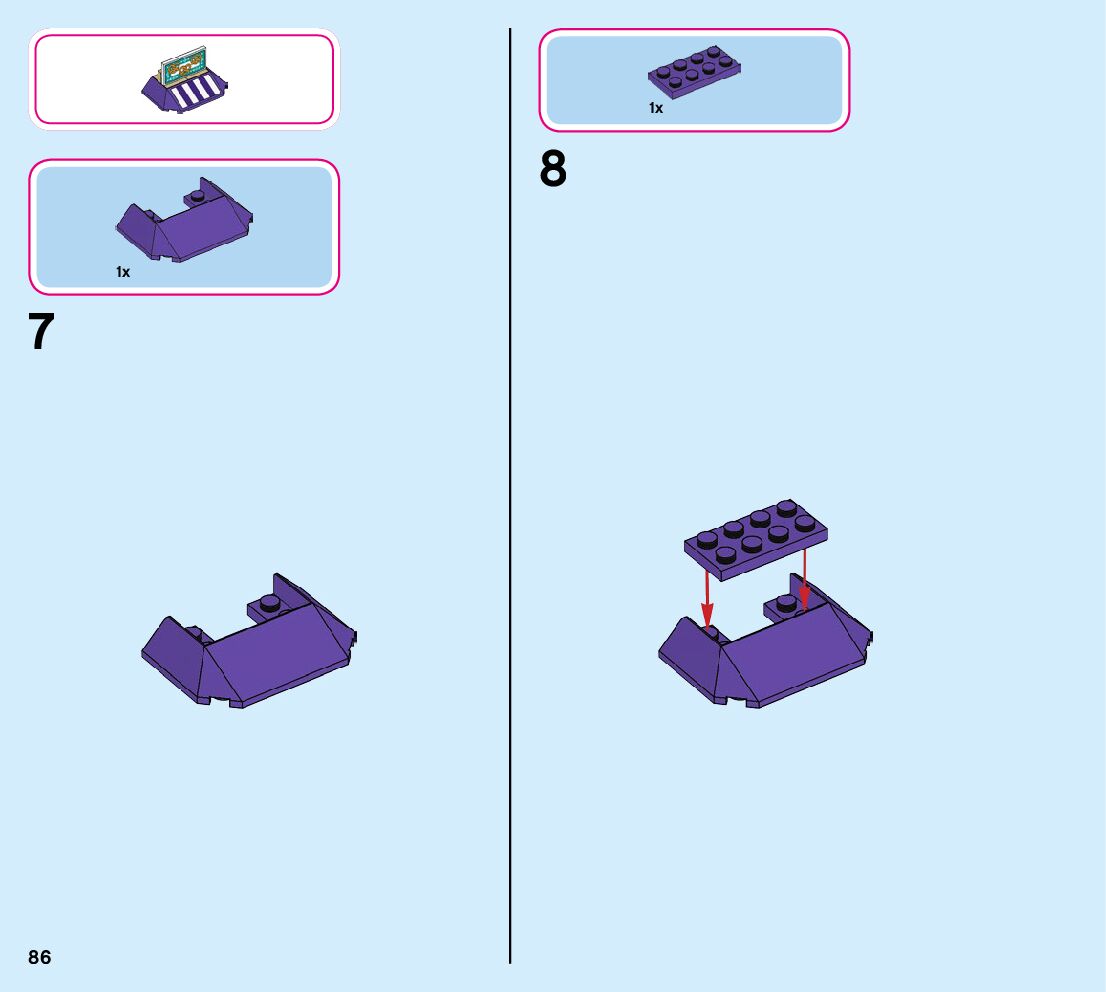 1x

7

1x

8

86