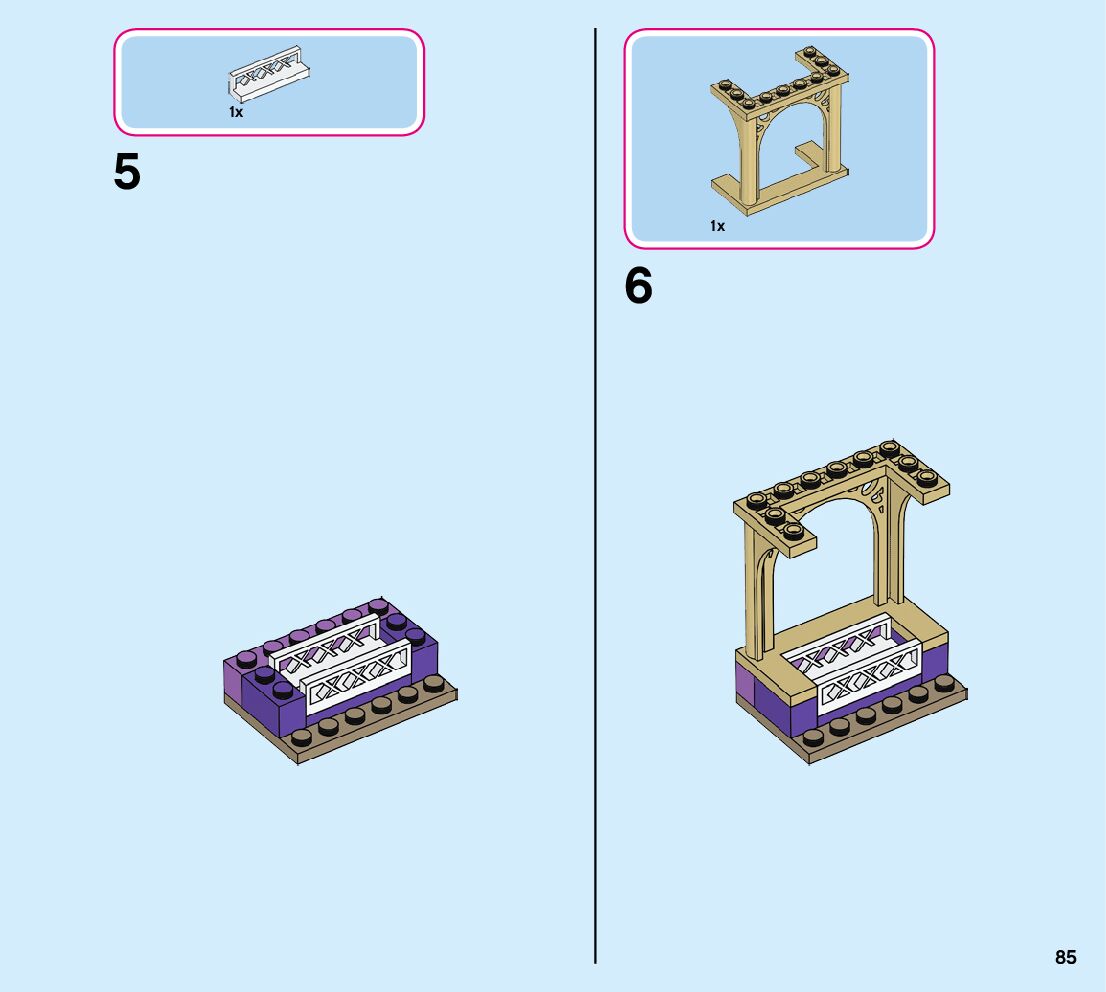 1x

5

1x

6

85