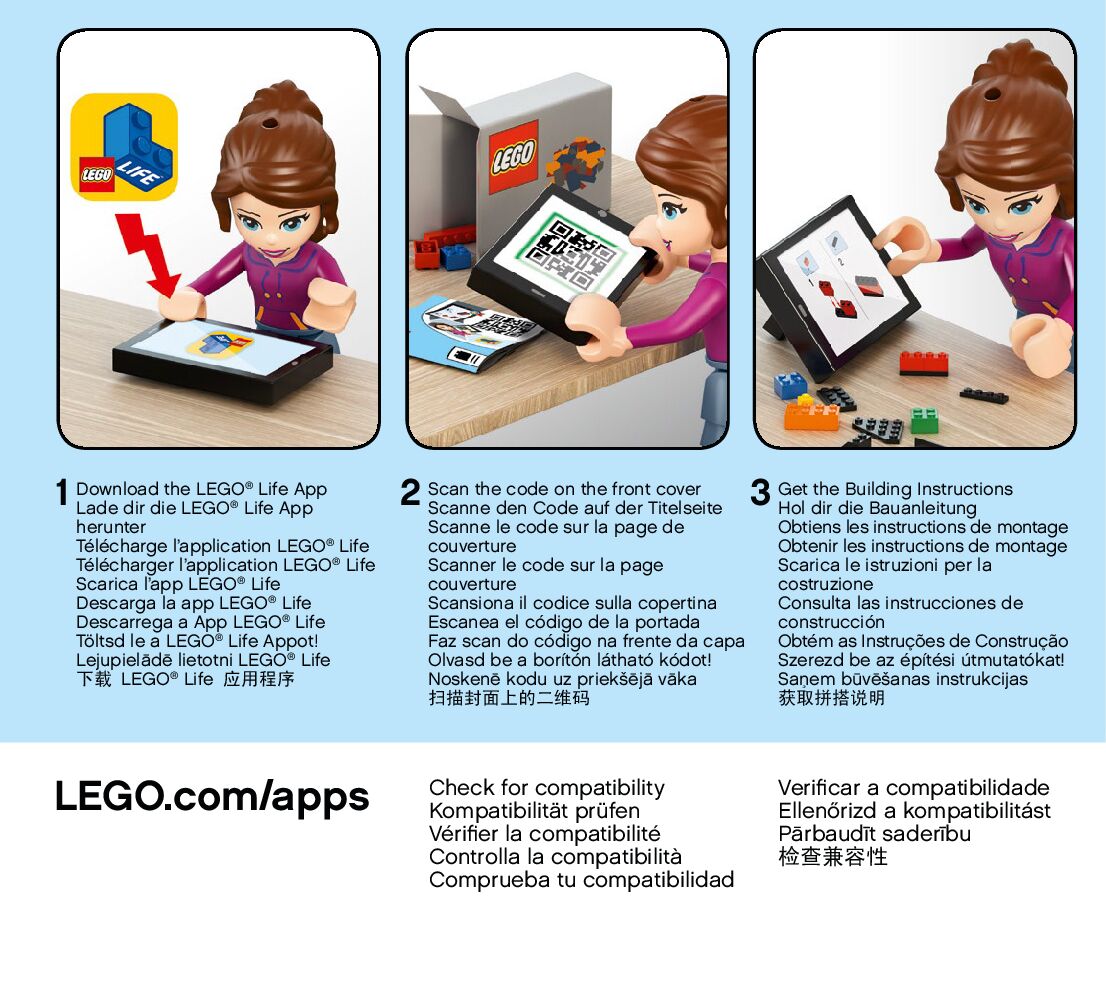 LEGO LIFE

LEGO

1 Download the LEGO® Life App
Lade dir die LEGO® Life App herunter
Télécharge l'application LEGO® Life
Télécharger l'application LEGO® Life
Scarica l'app LEGO® Life
Descarga la app LEGO® Life
Descarrega a App LEGO® Life
Töltsd le a LEGO® Life Appot!
Lejupielādē lietotni LEGO® Life
下载 LEGO® Life 应用程序

2 Scan the code on the front cover
Scanne den Code auf der Titelseite
Scanne le code sur la page de couverture
Scanner le code sur la page couverture
Scansiona il codice sulla copertina
Escanea el código de la portada
Faz scan do código na frente da capa
Olvasd be a borítón látható kódot!
Noskenē kodu uz priekšējā vāka
扫描封面上的二维码

3 Get the Building Instructions
Hol dir die Bauanleitung
Obtiens les instructions de montage
Obtenir les instructions de montage
Scarica le istruzioni per la costruzione
Consulta las instrucciones de construcción
Obtém as Instruções de Construção
Szerezd be az építési útmutatókat!
Saņem būvēšanas instrukcijas
获取拼搭说明

LEGO.com/apps

Check for compatibility
Kompatibilität prüfen
Vérifier la compatibilité
Controlla la compatibilità
Comprueba tu compatibilidad

Verificar a compatibilidade
Ellenőrizd a kompatibilitást
Pārbaudīt saderību
检查兼容性