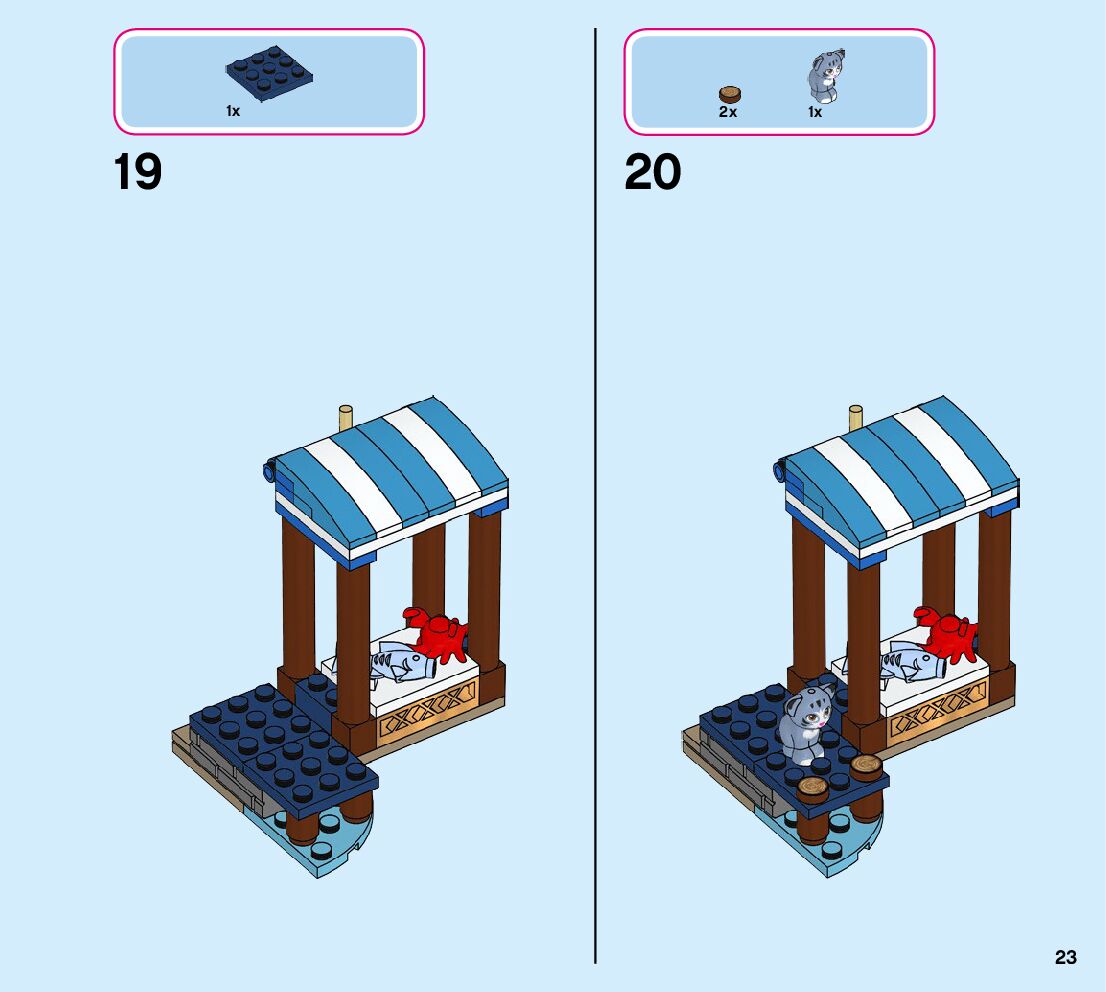 1x

19

2x 1x

20

23