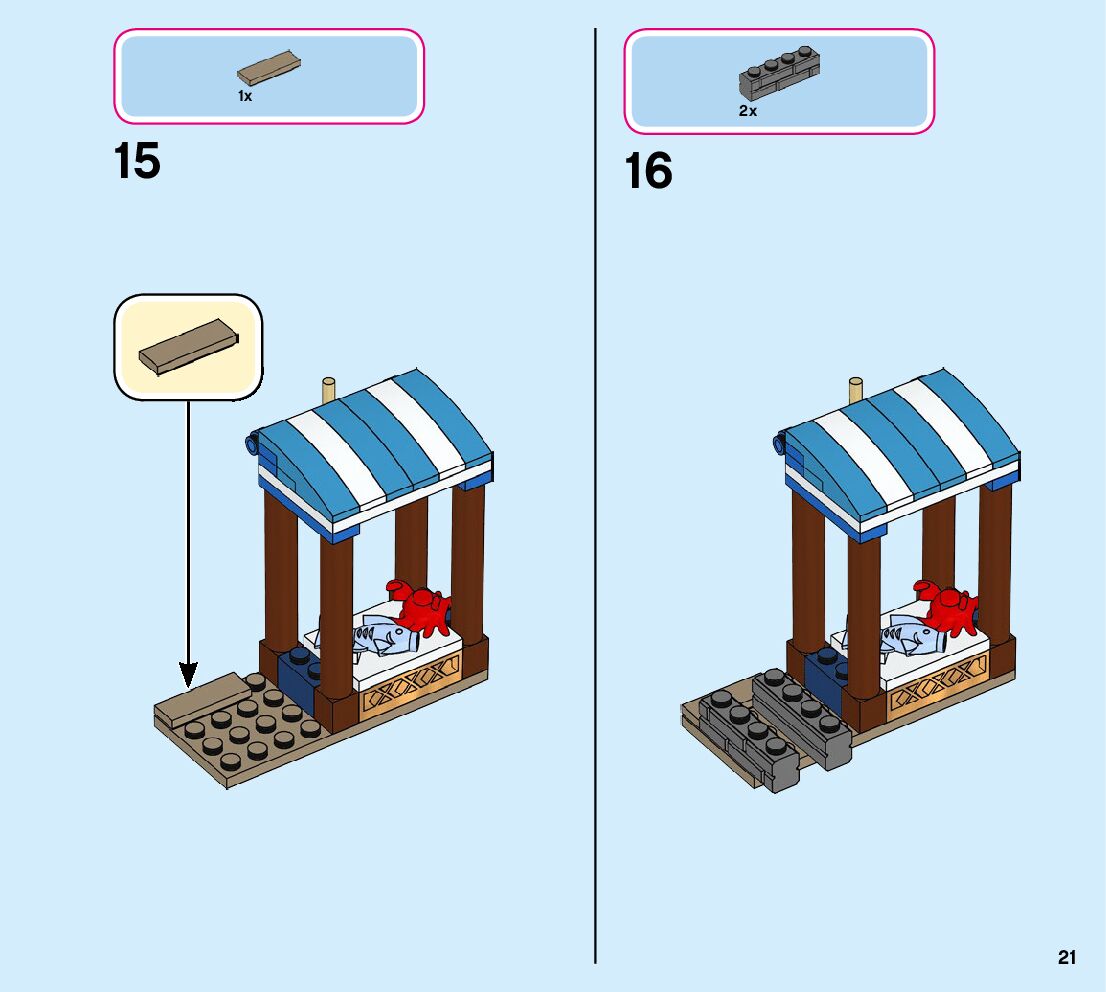 1x

15

2x

16

21