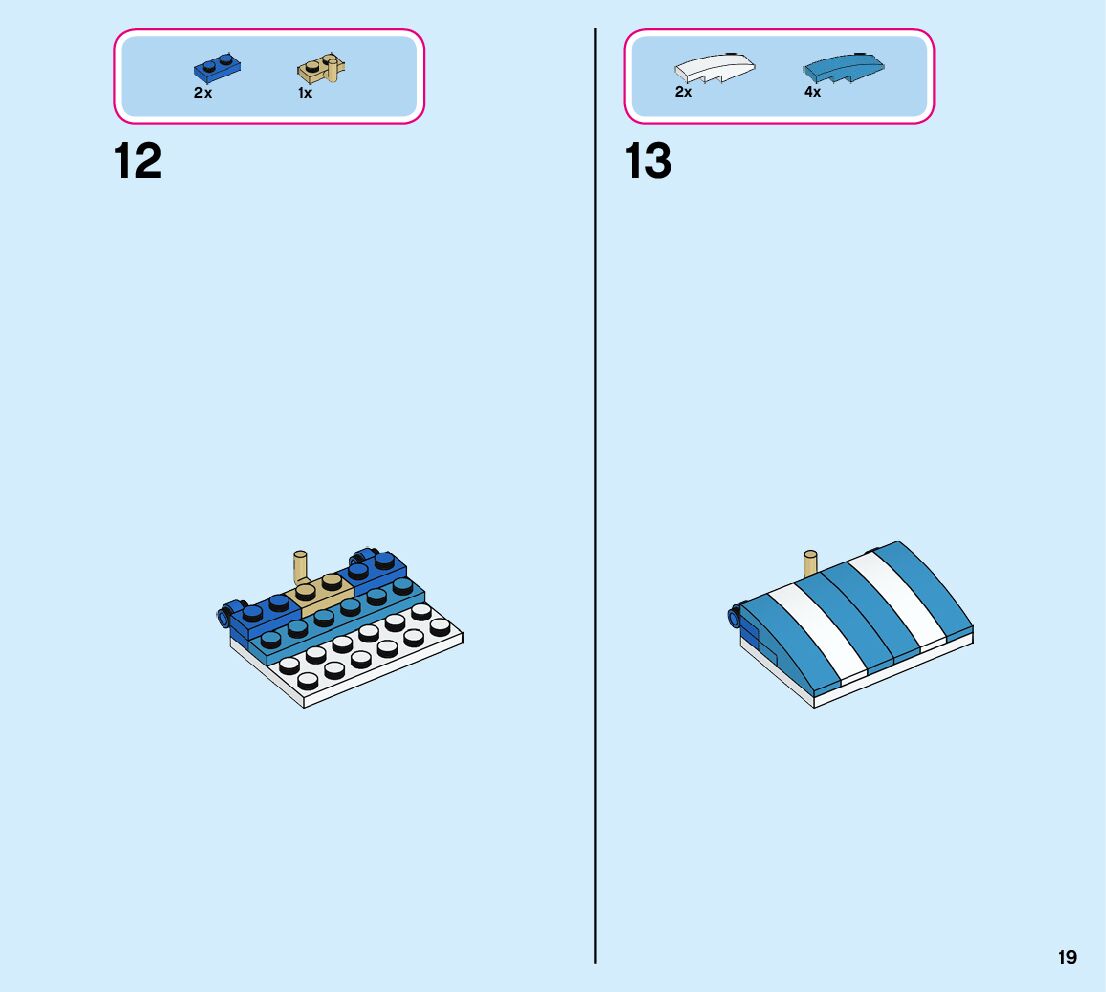 2x 1x

12

2x 4x

13

19