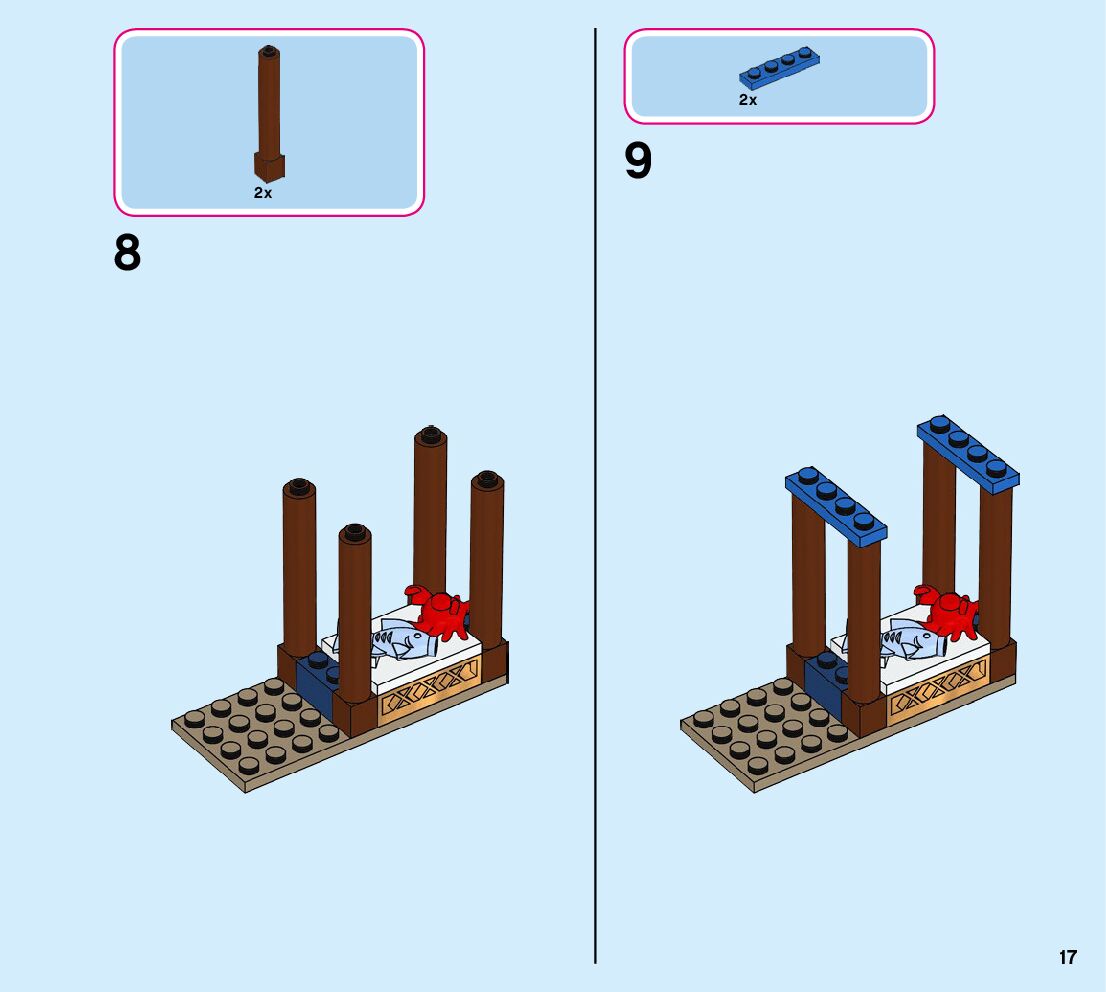 2x

8

2x

9

17