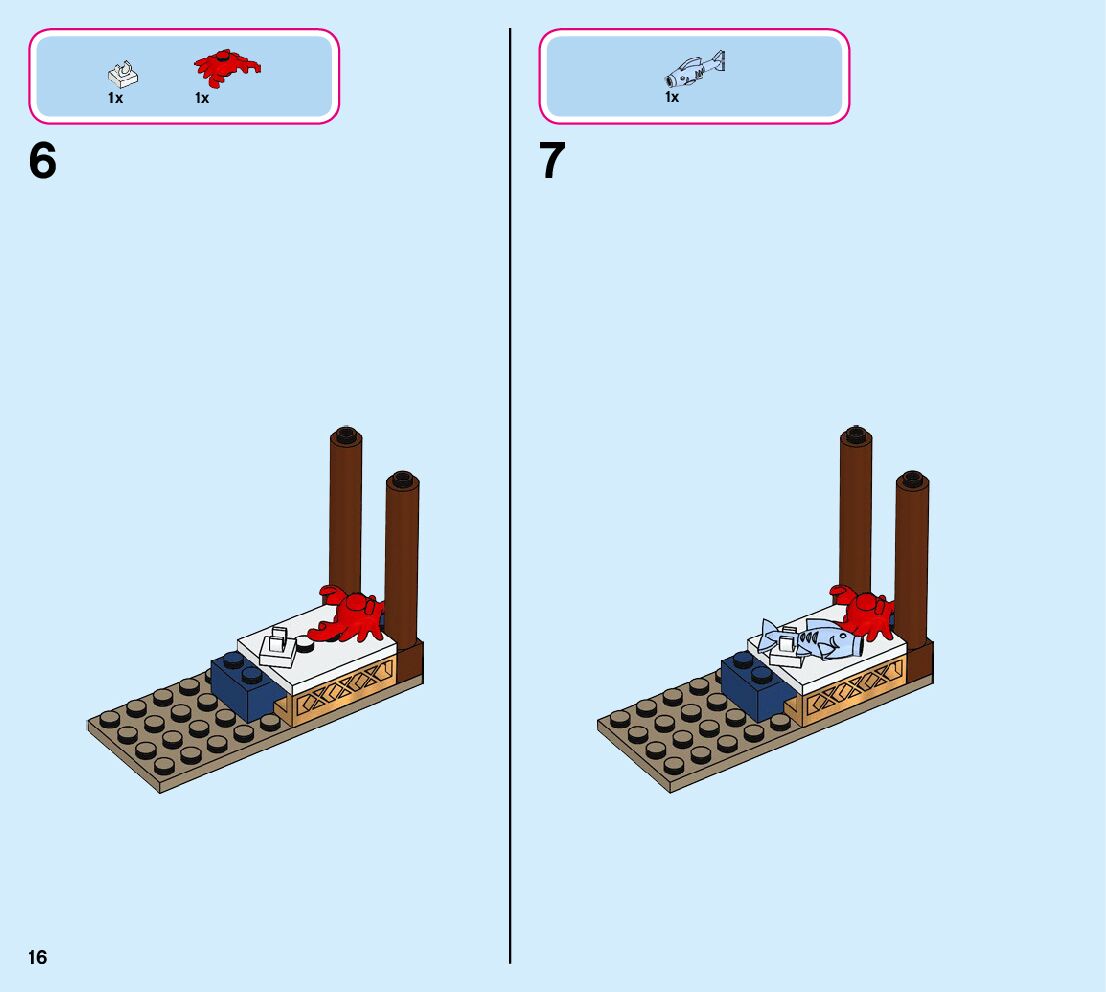 1x 1x

6

1x

7

16