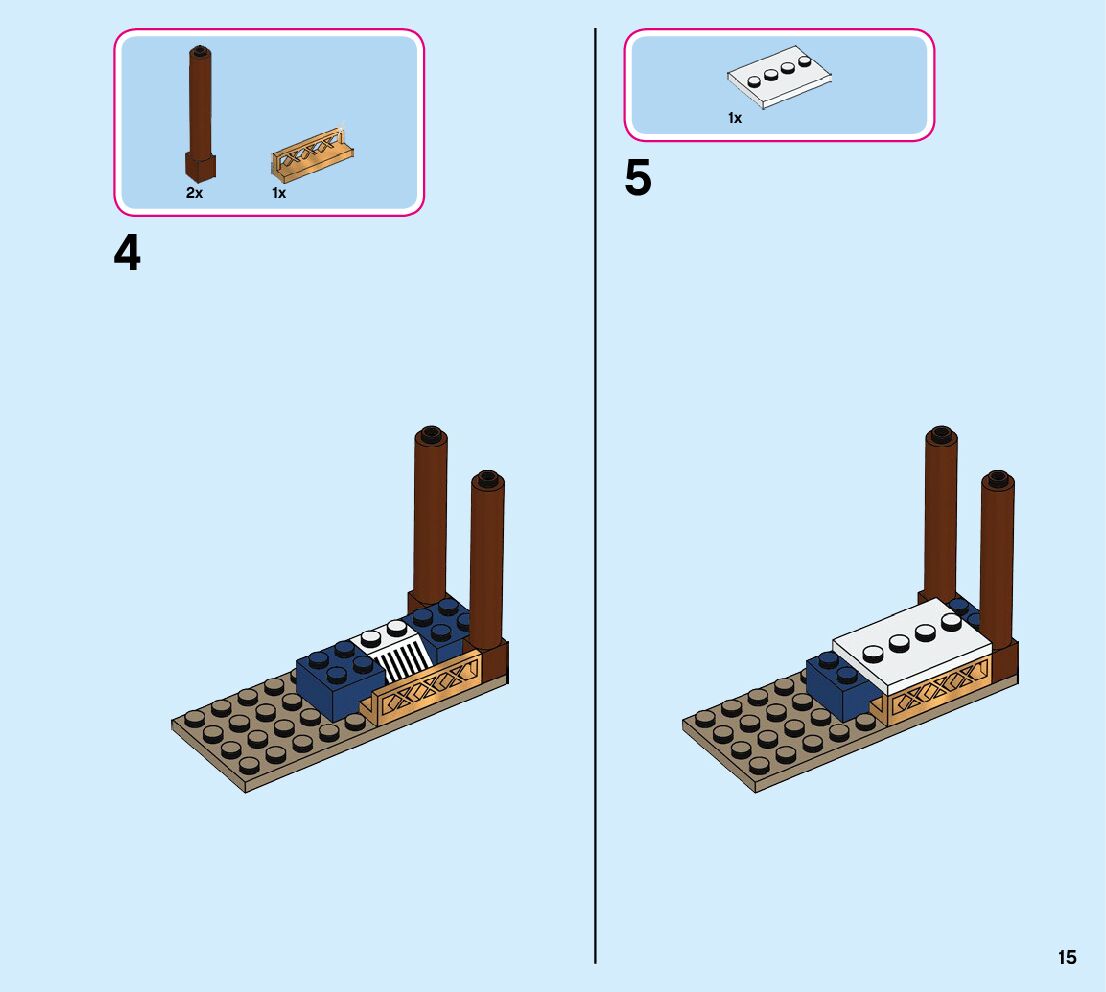 2x 1x

4

1x

5

15