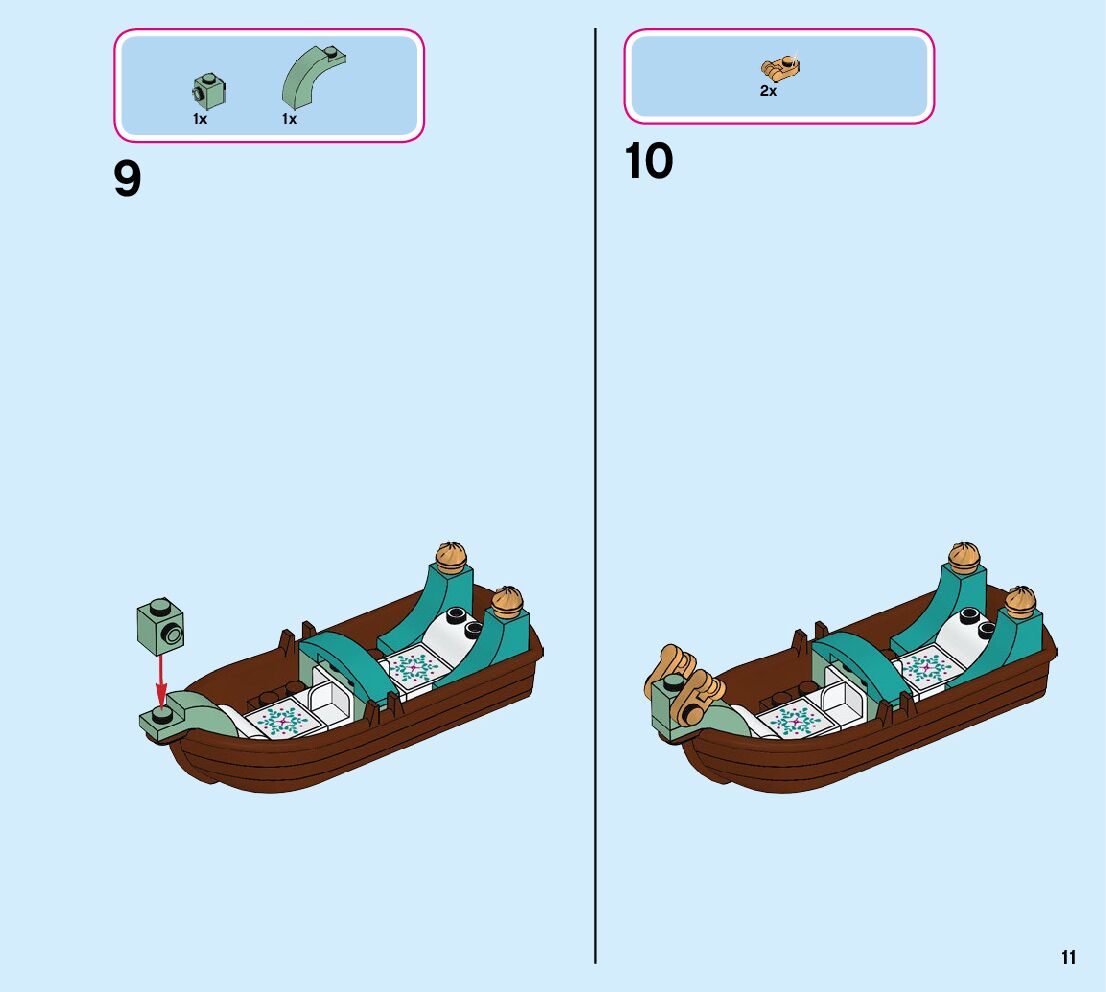 1x 1x

9

2x

10

11