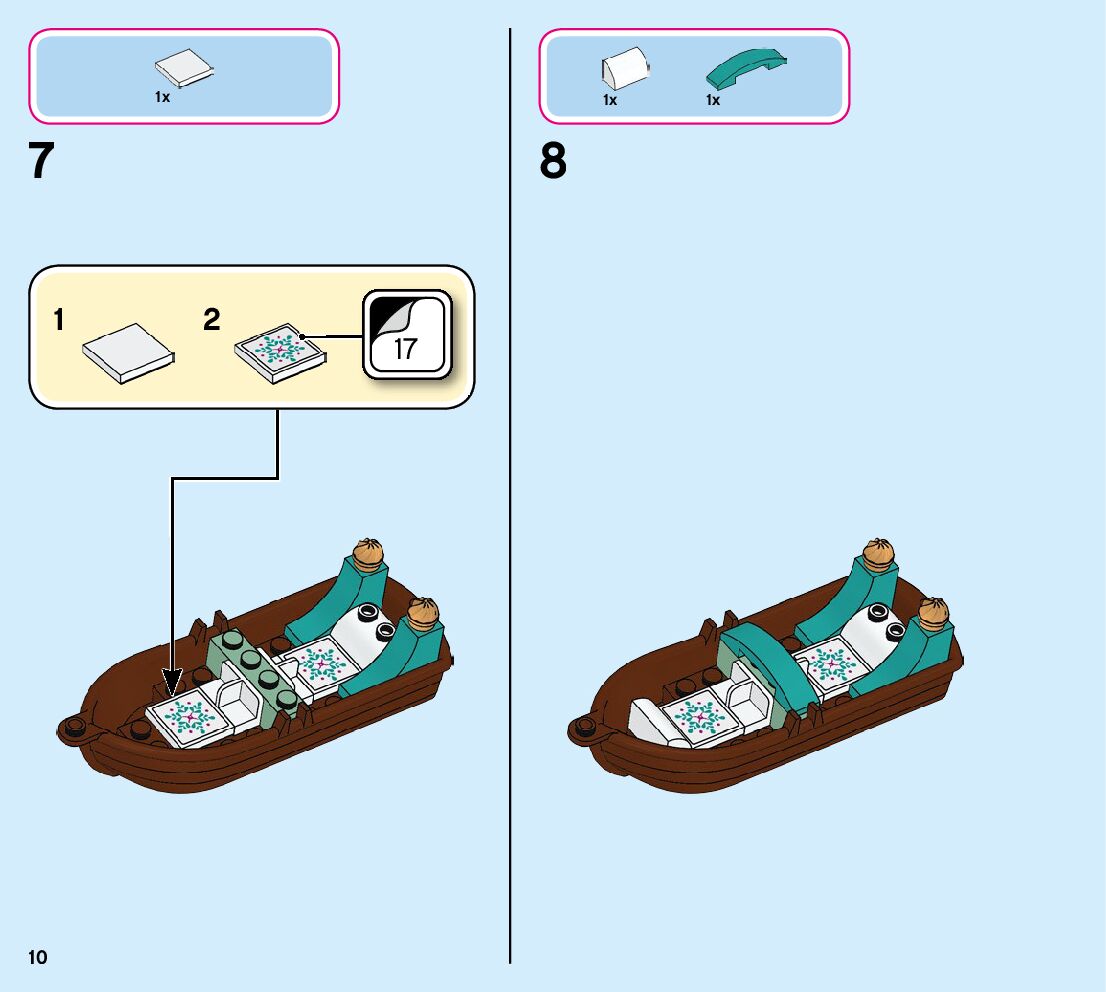 1x

7

1

2

17

1x 1x

8

10