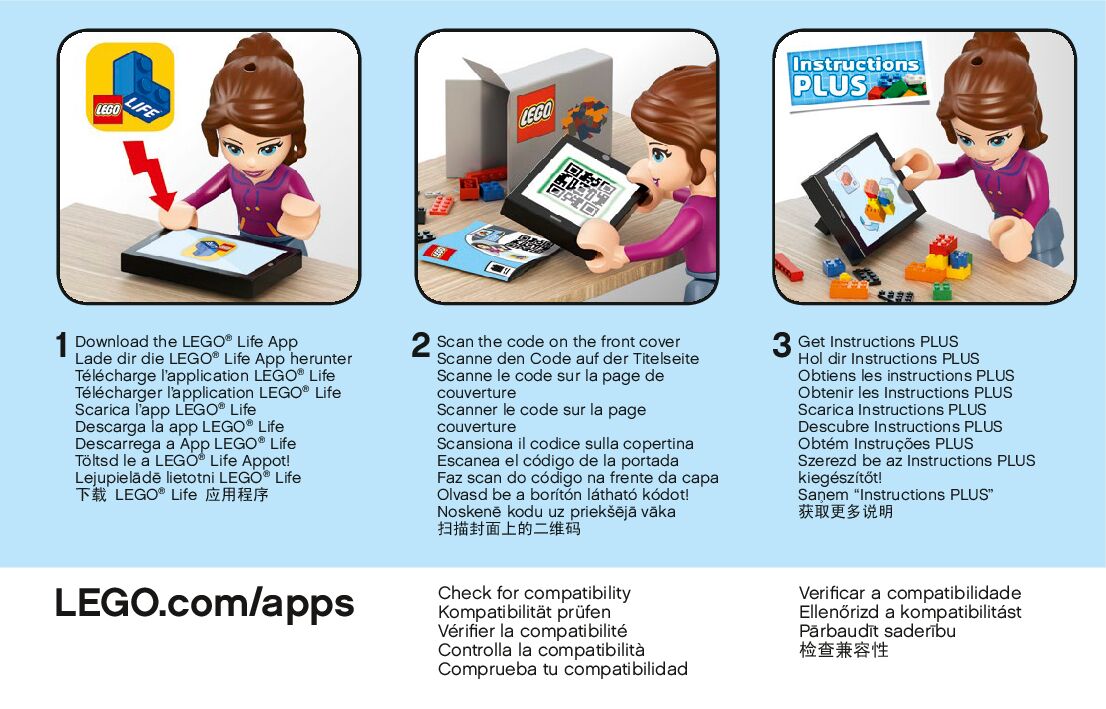 LEGO LIFE

LEGO

Instructions PLUS

1 Download the LEGO® Life App
Lade dir die LEGO® Life App herunter
Télécharge l'application LEGO® Life
Télécharger l'application LEGO® Life
Scarica l'app LEGO® Life
Descarga la app LEGO® Life
Descarrega a App LEGO® Life
Töltsd le a LEGO® Life Appot!
Lejupielādē lietotni LEGO® Life
下载 LEGO® Life 应用程序

2 Scan the code on the front cover
Scanne den Code auf der Titelseite
Scanne le code sur la page de couverture
Scanner le code sur la page couverture
Scansiona il codice sulla copertina
Escanea el código de la portada
Faz scan do código na frente da capa
Olvasd be a borítón látható kódot!
Noskenē kodu uz priekšējā vāka
扫描封面上的二维码

3 Get Instructions PLUS
Hol dir Instructions PLUS
Obtiens les instructions PLUS
Obtenir les Instructions PLUS
Scarica Instructions PLUS
Descubre Instructions PLUS
Obtém Instruções PLUS
Szerezd be az Instructions PLUS kiegészítőt!
Saņem "Instructions PLUS"
获取更多说明

LEGO.com/apps

Check for compatibility
Kompatibilität prüfen
Vérifier la compatibilité
Controlla la compatibilità
Comprueba tu compatibilidad

Verificar a compatibilidade
Ellenőrizd a kompatibilitást
Pārbaudīt saderību
检查兼容性