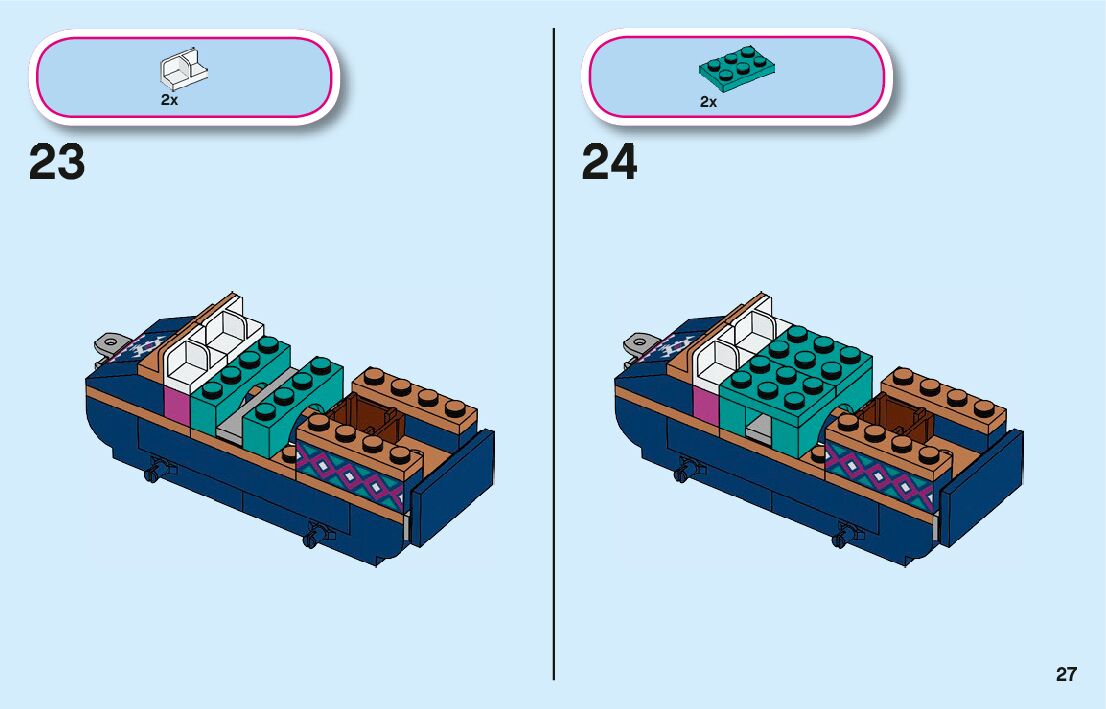 2x

23

2x

24

27