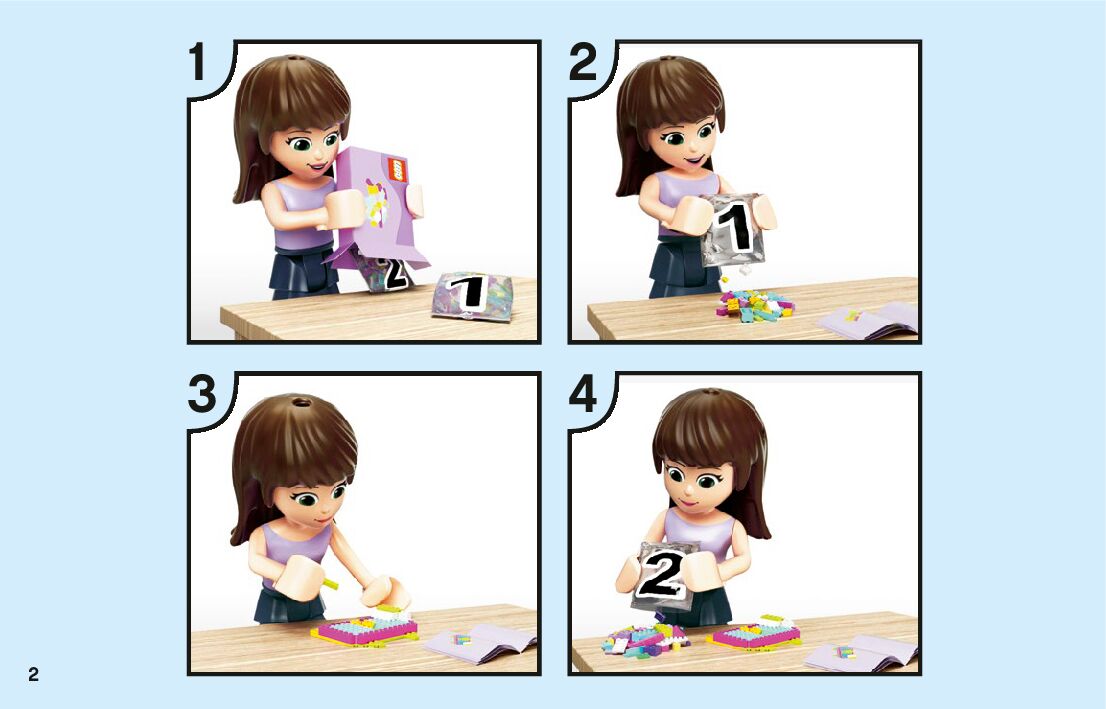 1
LEGO
2
1
2
1
3
4
2
2