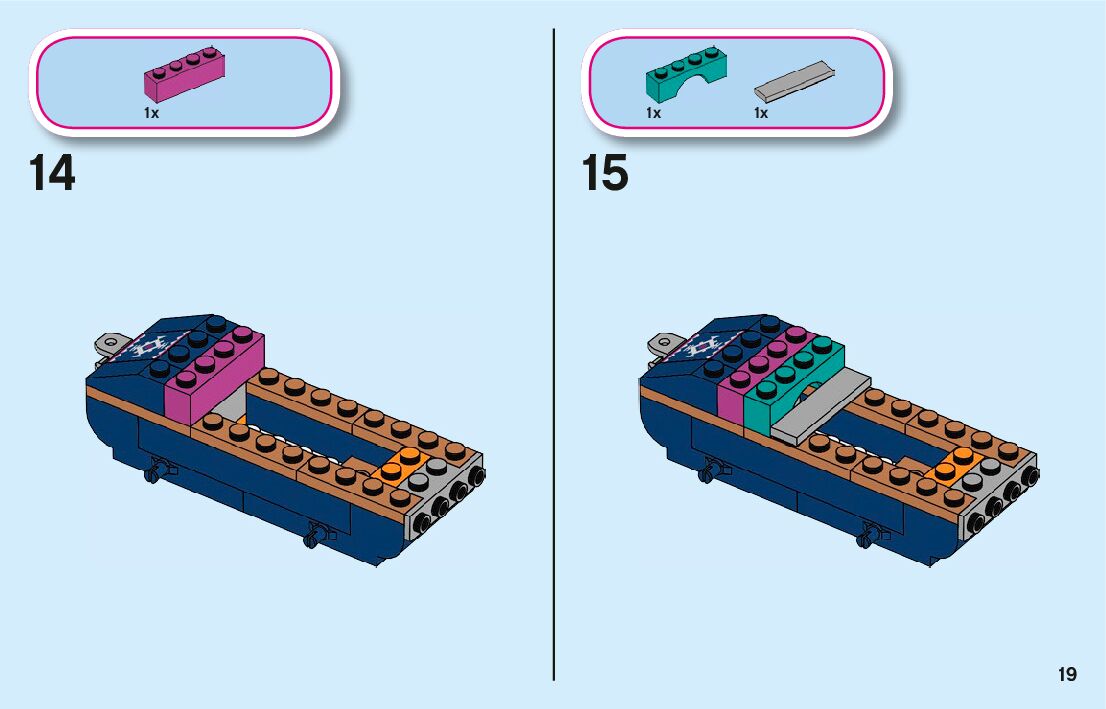 1x

14

1x 1x

15

19