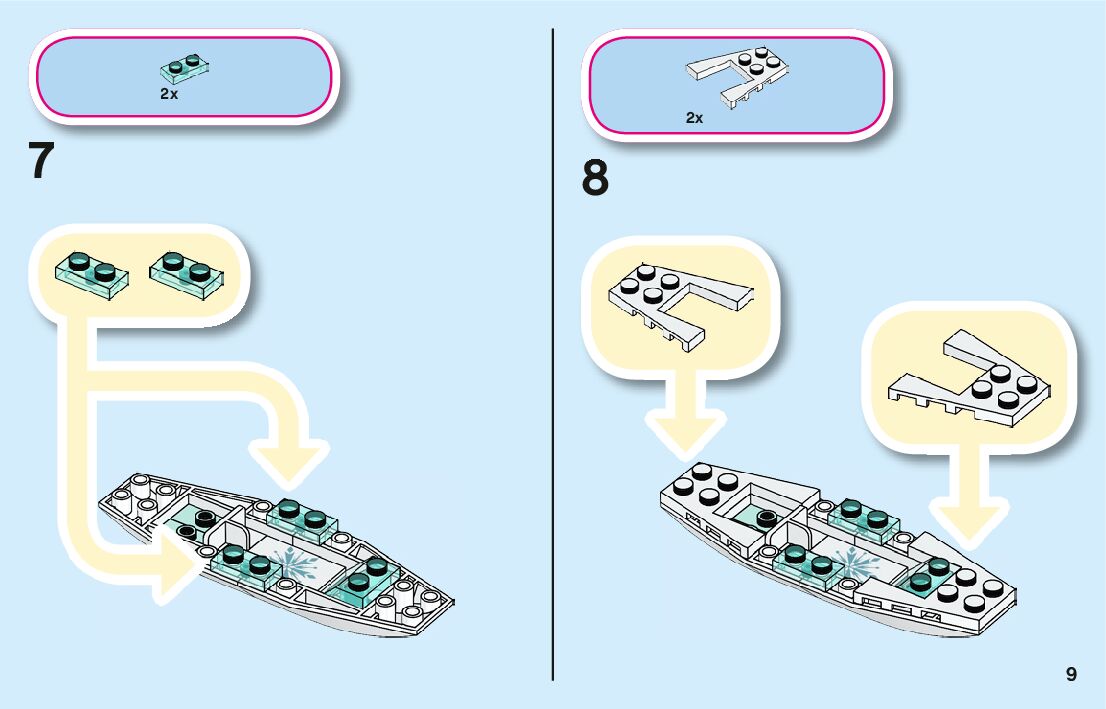 2x

7

2x

8

9