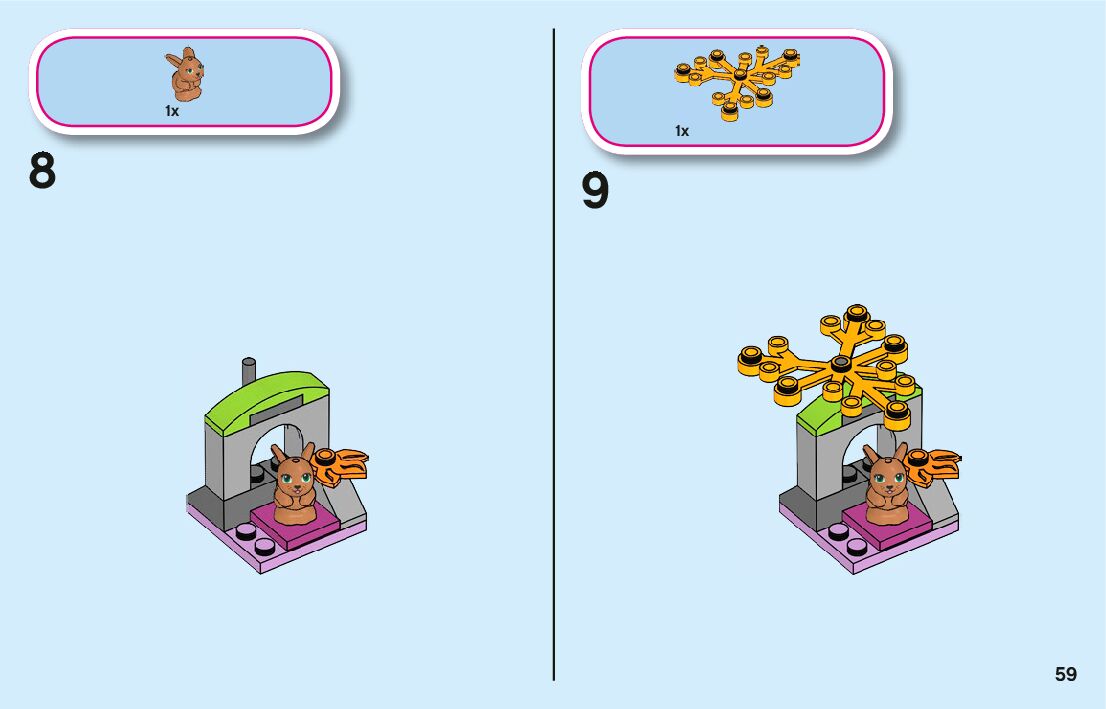 1x

8

1x

9

59