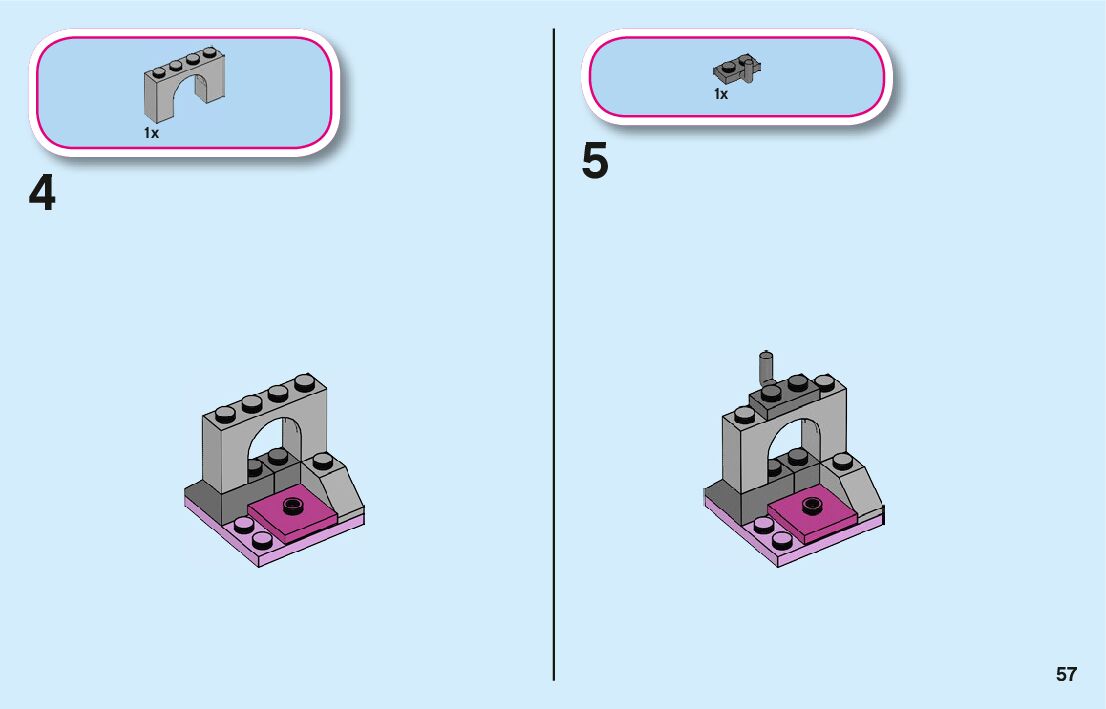 1x

4

1x

5

57