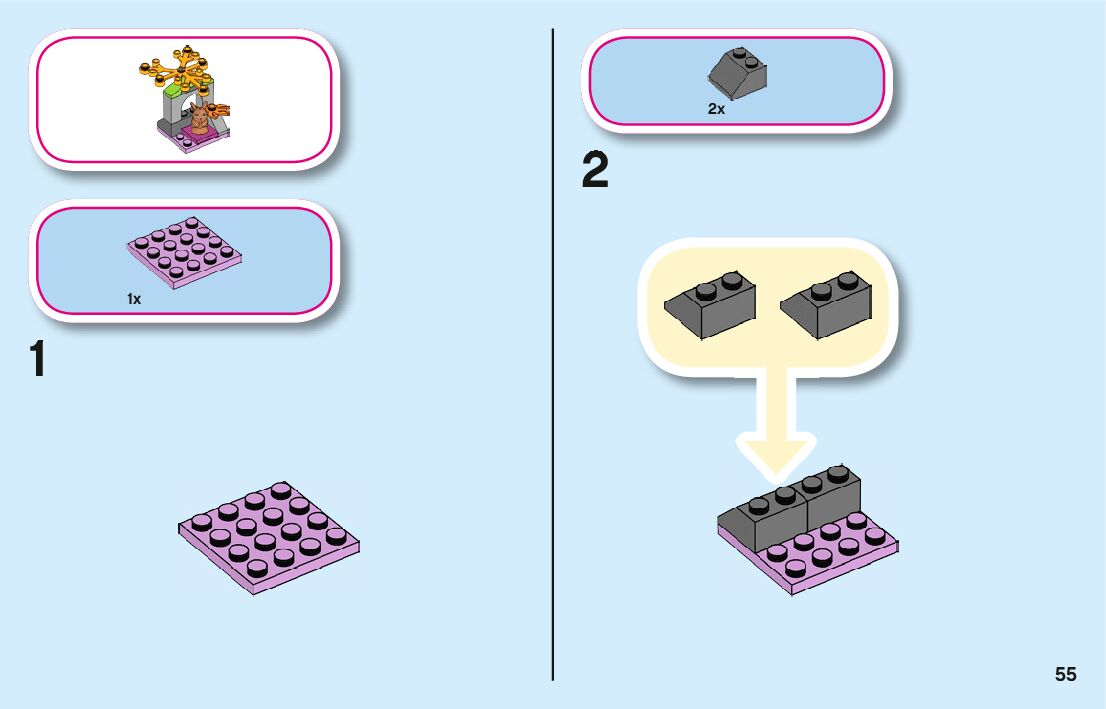 1x

1

2x

2

55