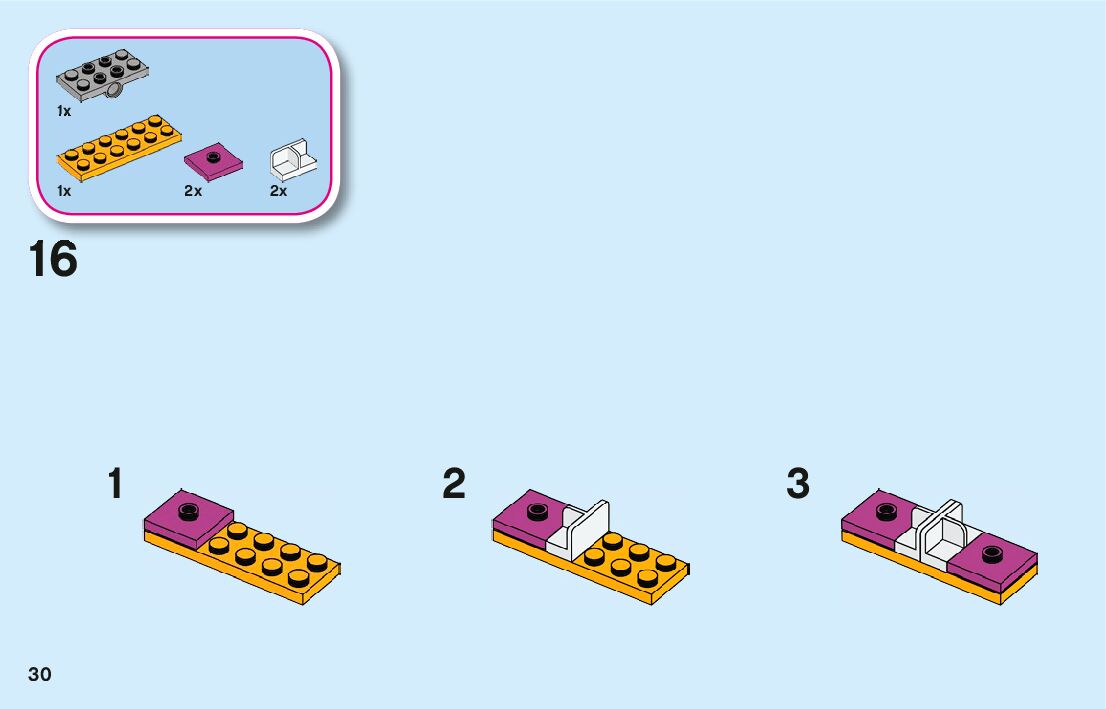 1x

1x 2x 2x

16

1

2

3

30