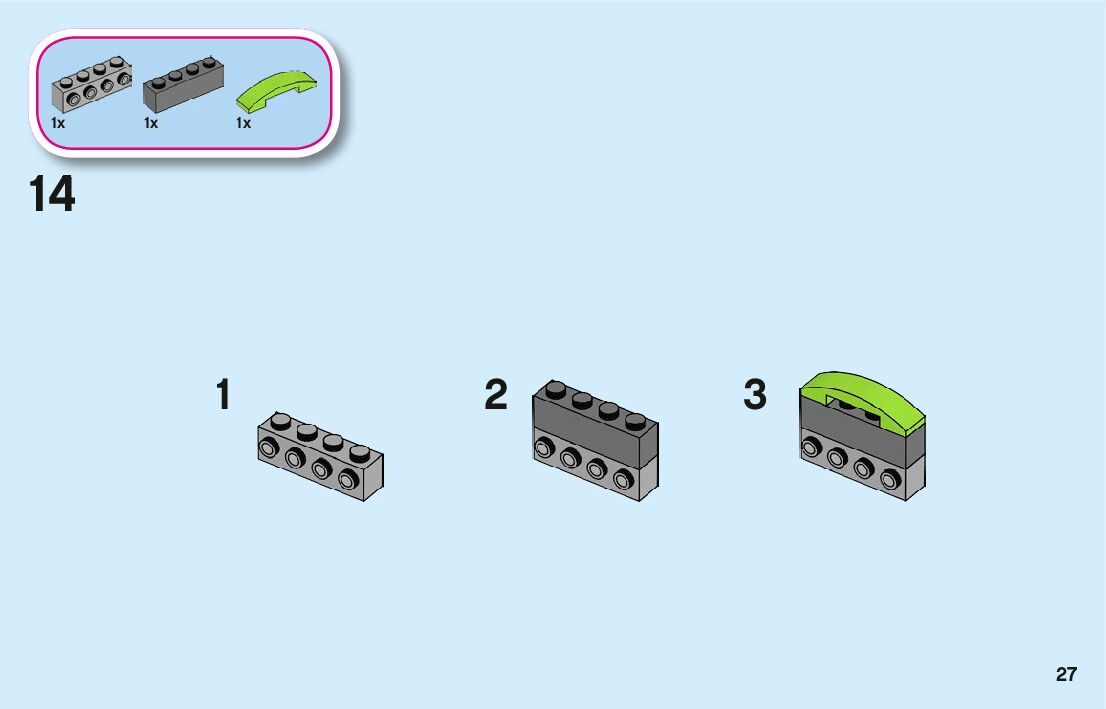 1x
1x
1x

14

1

2

3

27