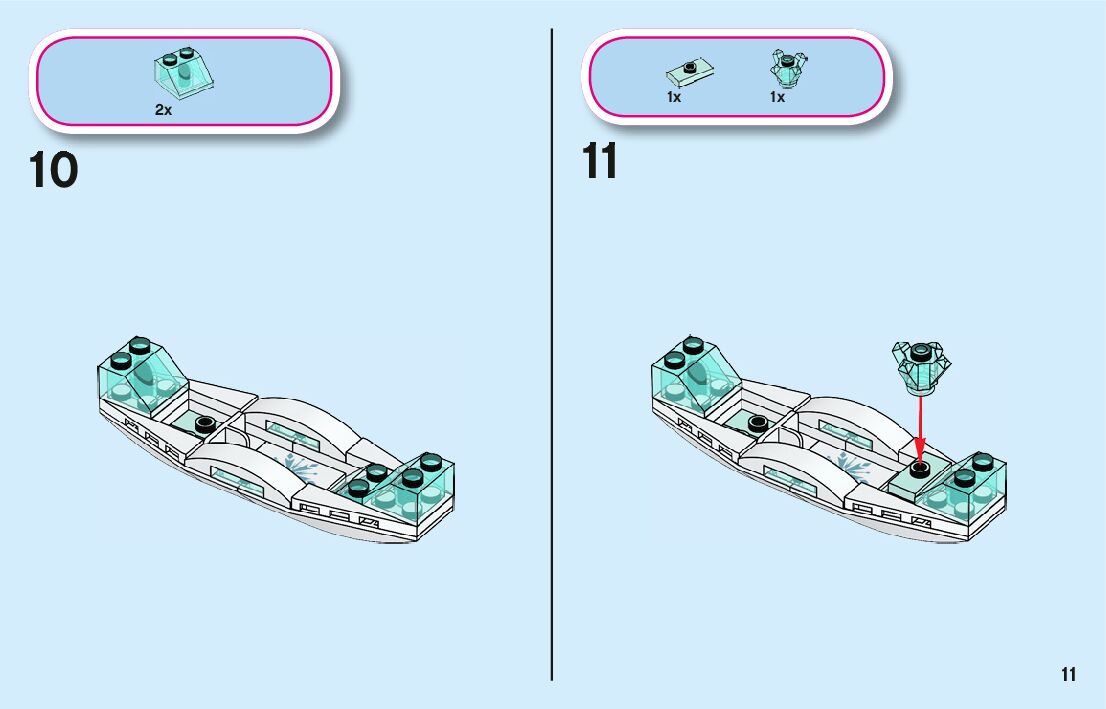 2x

10

1x 1x

11

11