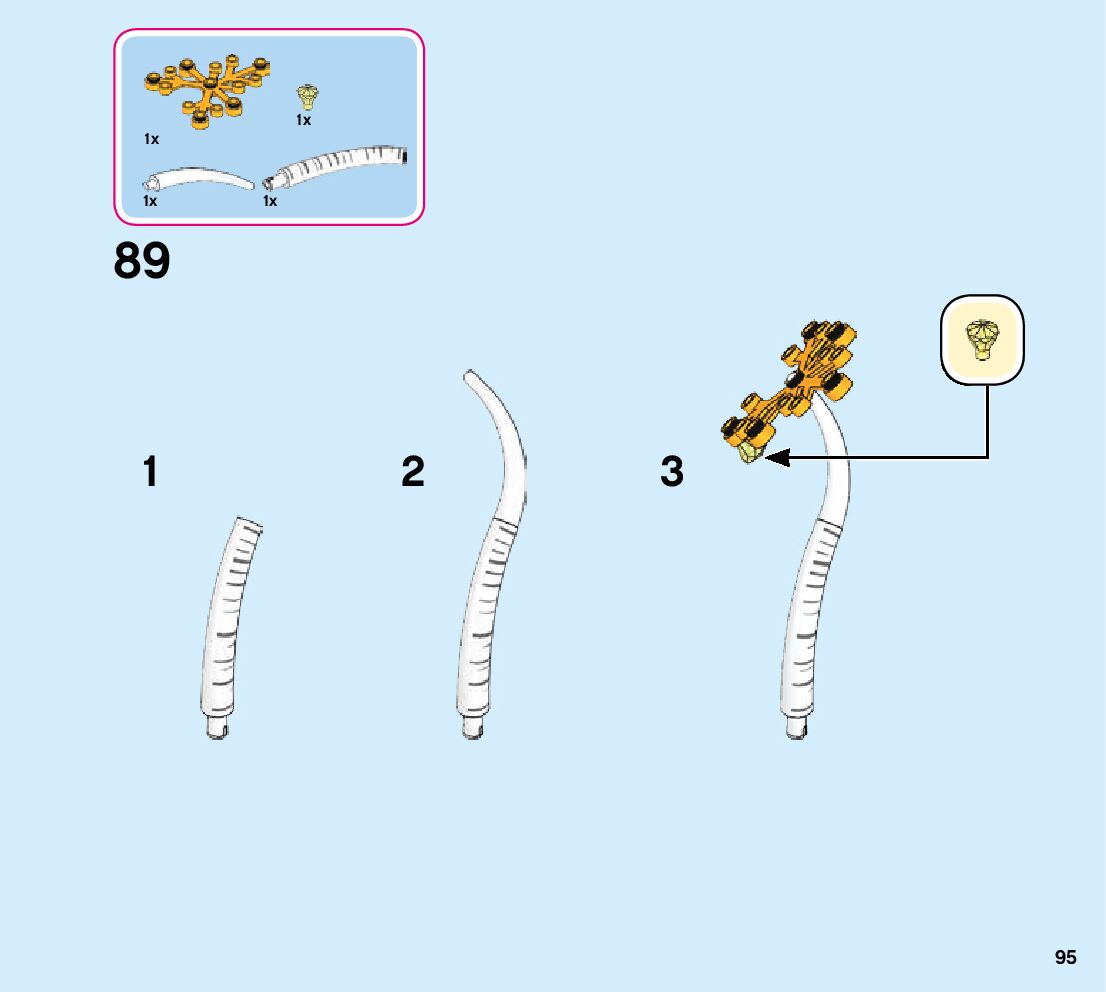 1x
1x
1x
1x

89

1

2

3

95