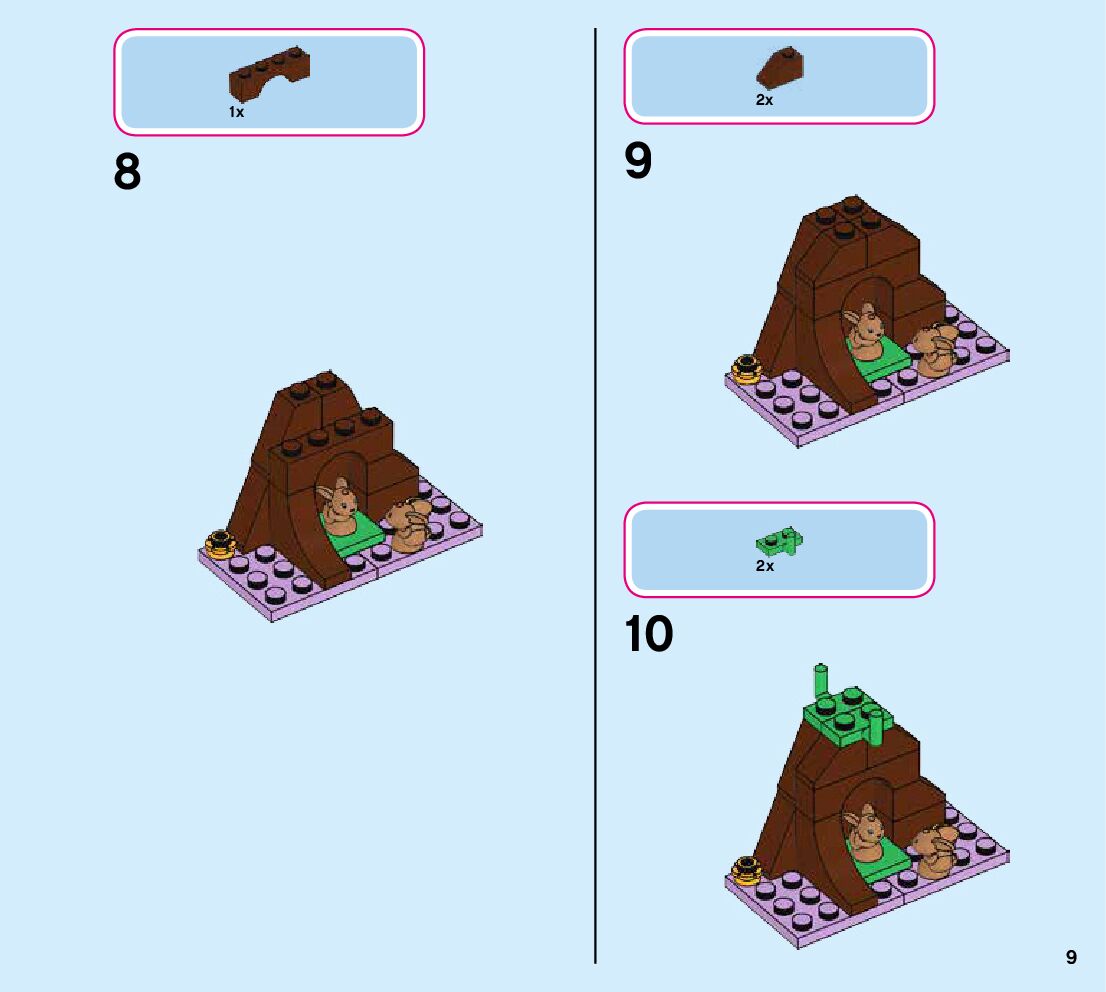 1x

8

2x

9

2x

10

9