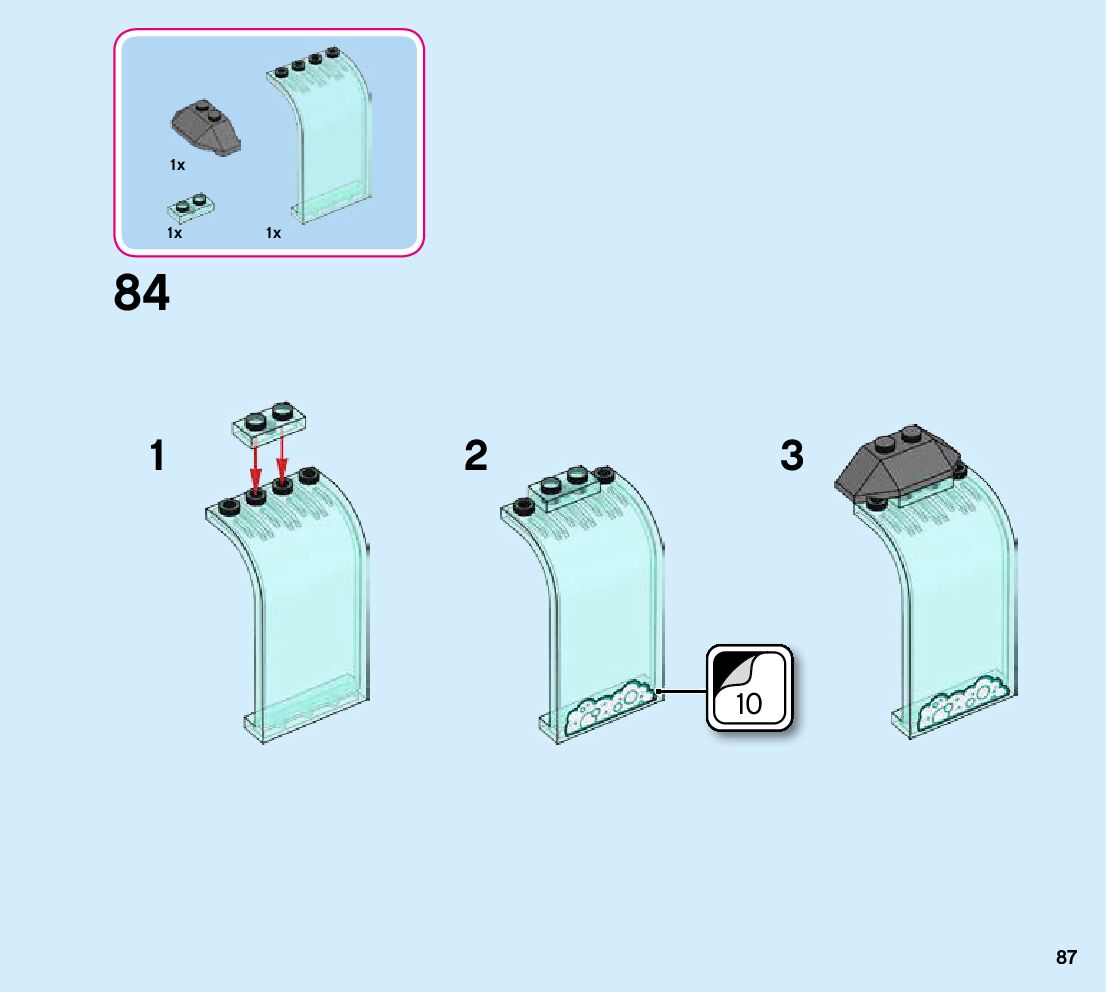 1x

1x

1x

84

1

2

10

3

87