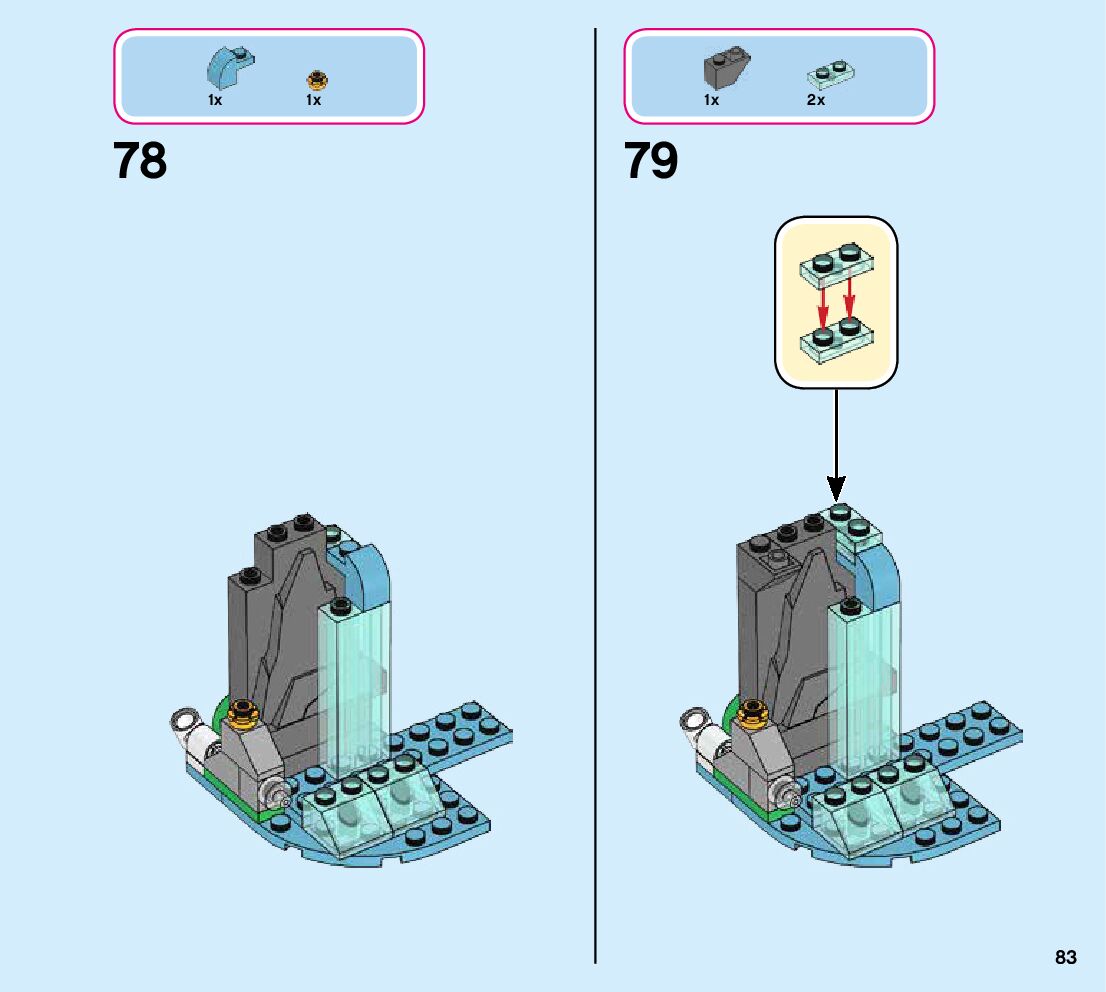 1x 1x

78

1x 2x

79

83