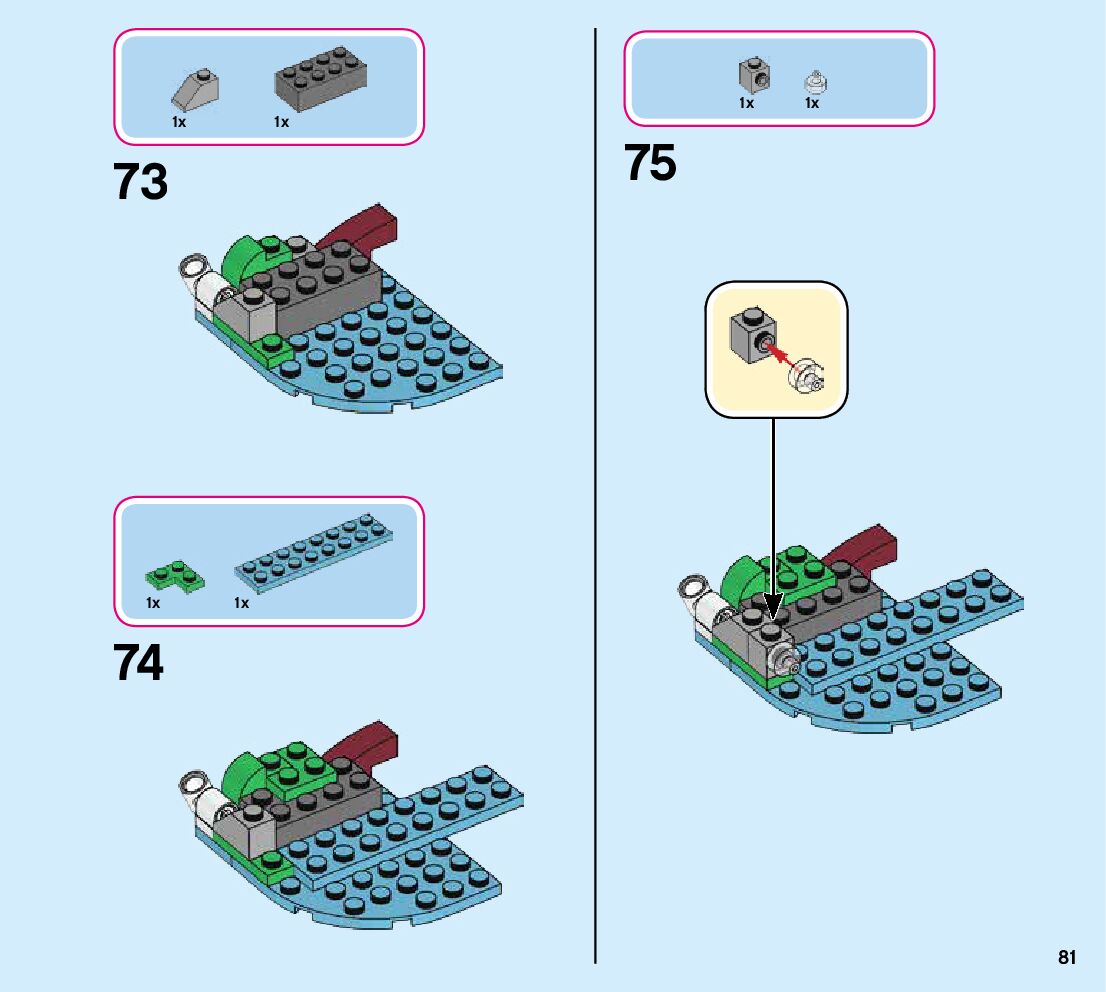 1x 1x

73

1x 1x

74

1x 1x

75

81