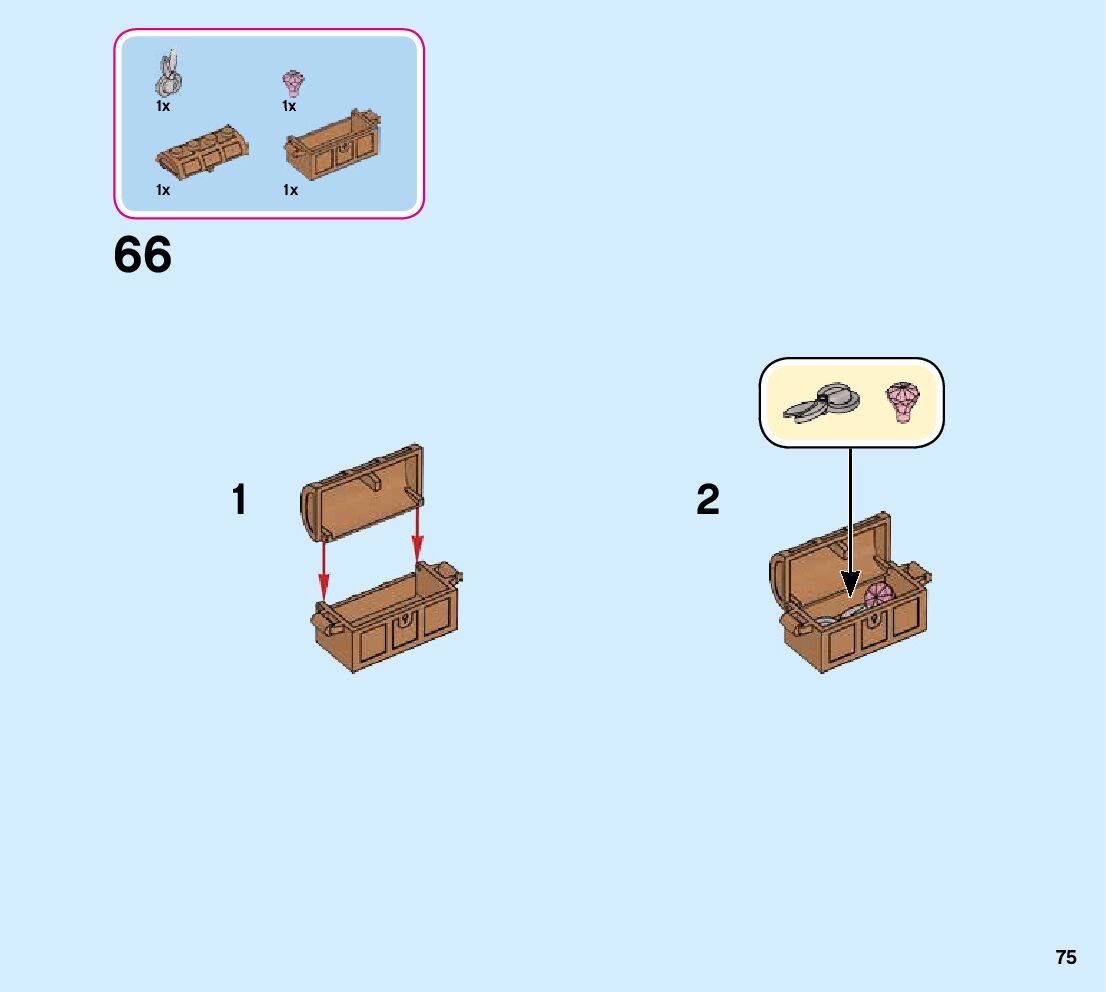 1x
1x
1x
1x

66

1

2

75