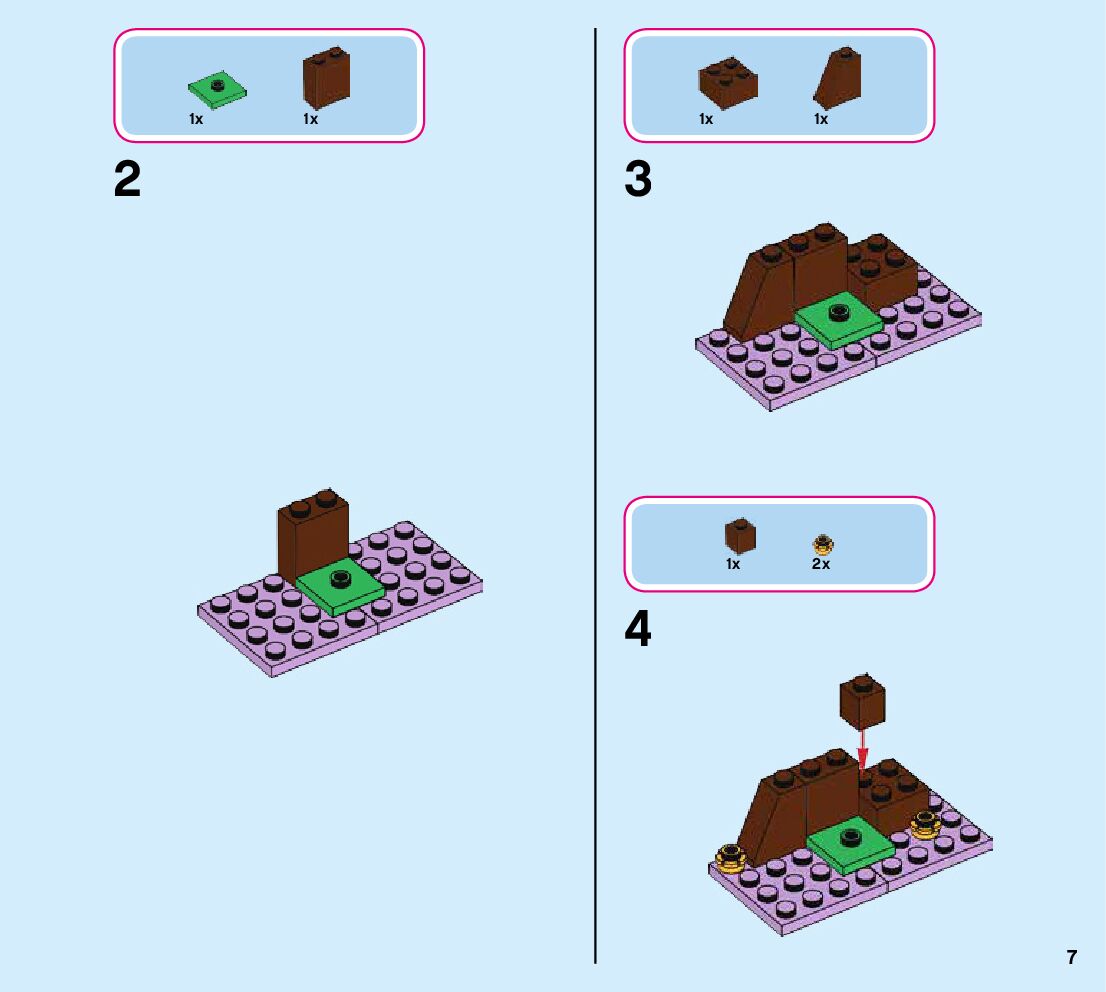 1x 1x

2

1x 1x

3

1x 2x

4

7