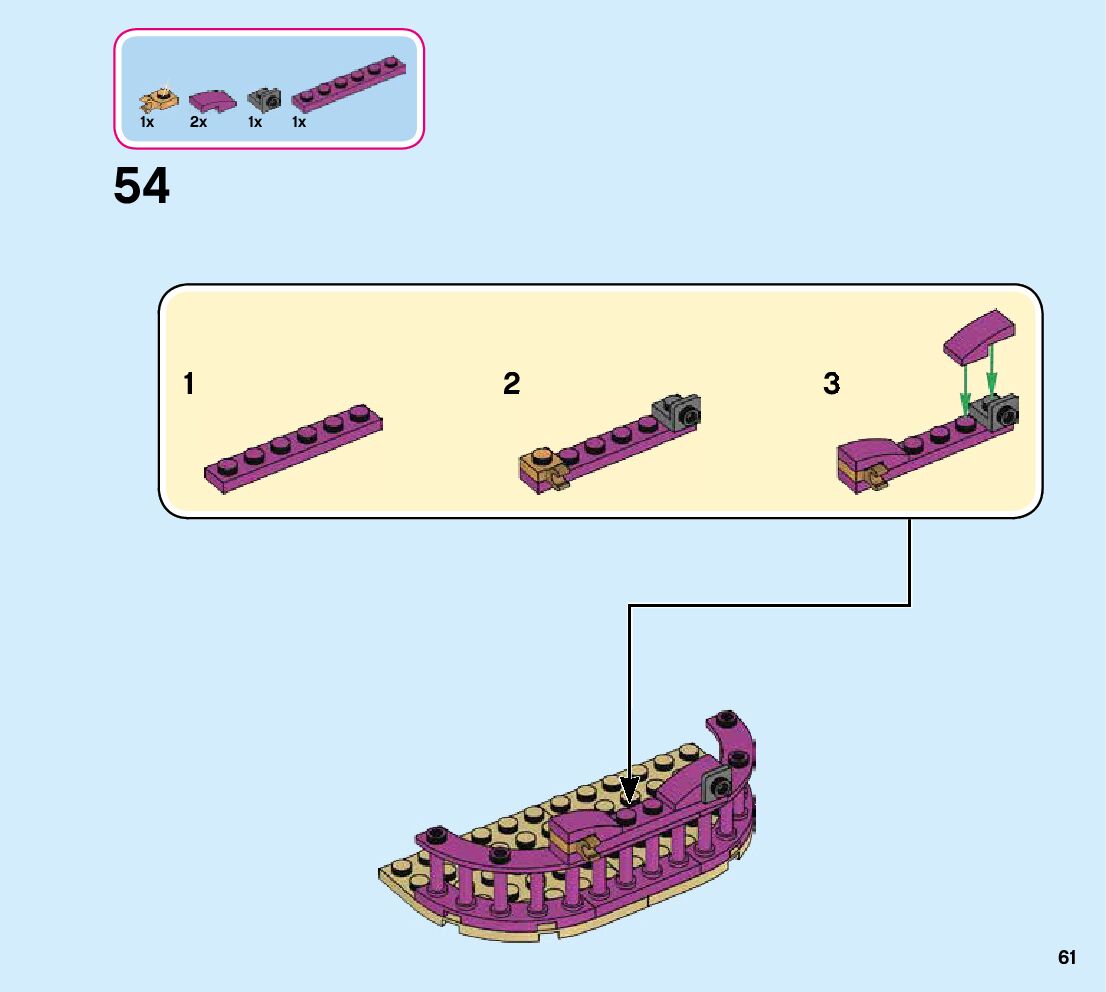 1x 2x 1x 1x

54

1

2

3

61