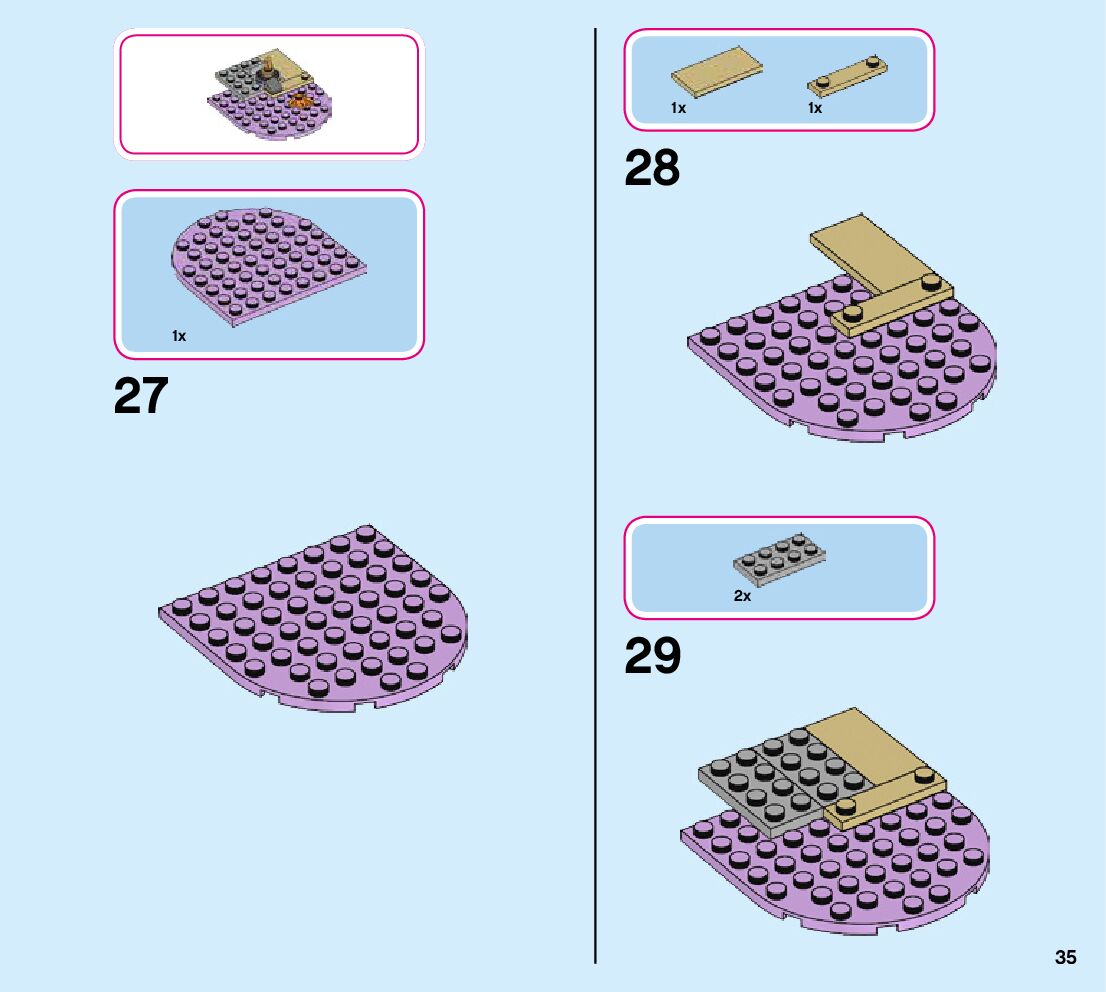 1x

27

1x 1x

28

2x

29

35