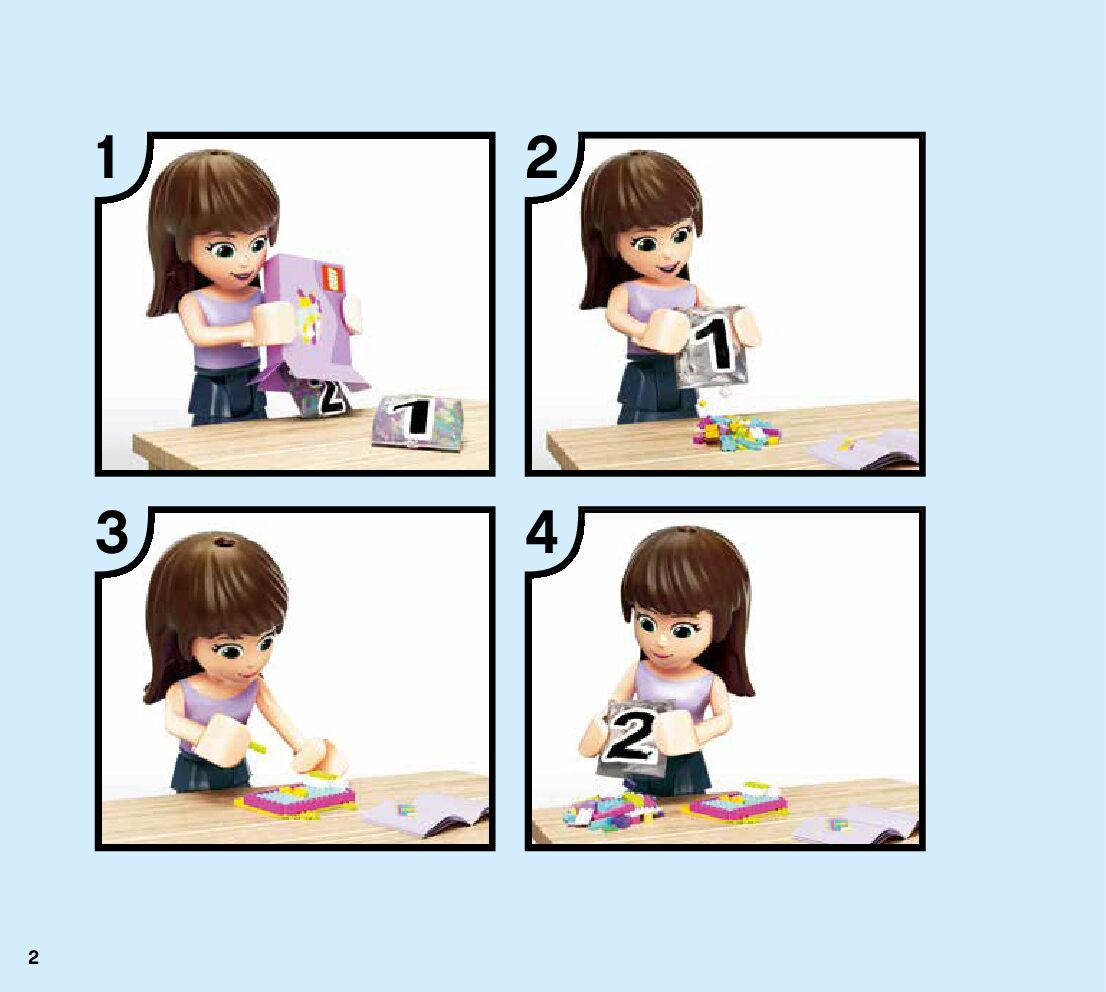 1

2

1

2

1

3

4

2

2